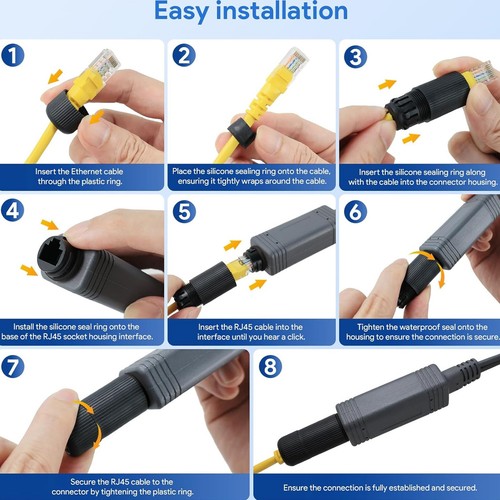 Easy installation

1
Insert the Ethernet cable through the plastic ring.

2
Place the silicone sealing ring onto the cable, ensuring it tightly wraps around the cable.

3
Insert the silicone sealing ring along with the cable into the connector housing.

4
Install the silicone seal ring onto the base of the RJ45 socket housing interface.

5
Insert the RJ45 cable into the interface until you hear a click.

6
Tighten the waterproof seal onto the housing to ensure the connection is secure.

7
Secure the RJ45 cable to the connector by tightening the plastic ring.

8
Ensure the connection is fully established and secured.