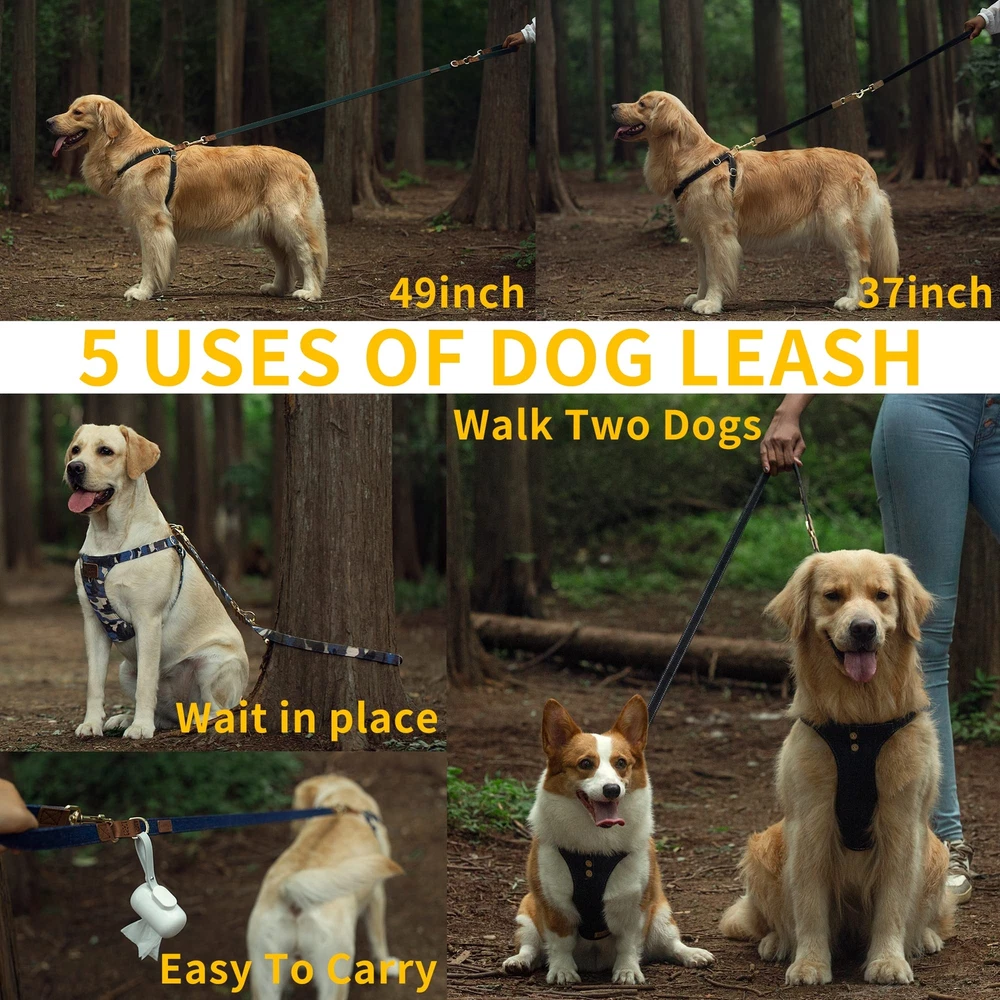 49inch

37inch

5 USES OF DOG LEASH

Walk Two Dogs

Wait in place

Easy To Carry