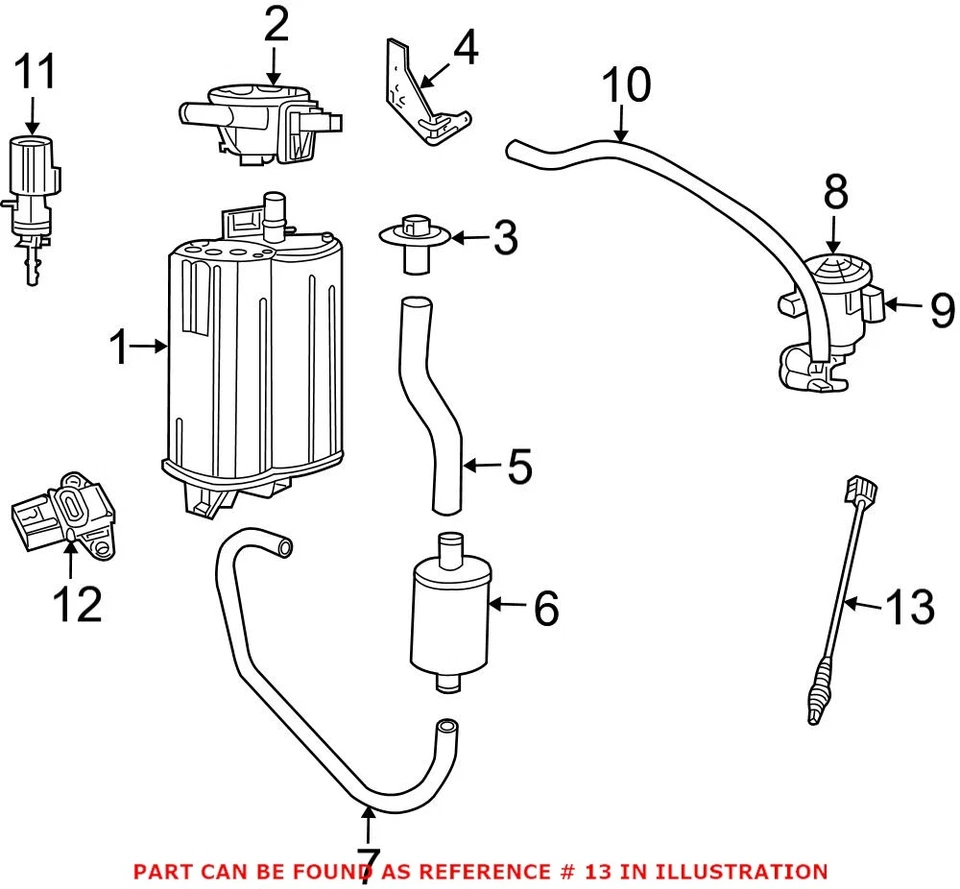 11
2
4
10
8
3
9
1
5
12
6
13
7
PART CAN BE FOUND AS REFERENCE # 13 IN ILLUSTRATION