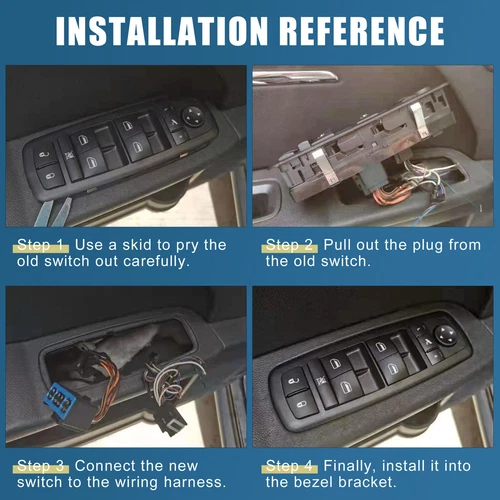 INSTALLATION REFERENCE

Step 1 Use a skid to pry the old switch out carefully.

Step 2 Pull out the plug from the old switch.

Step 3 Connect the new switch to the wiring harness.

Step 4 Finally, install it into the bezel bracket.