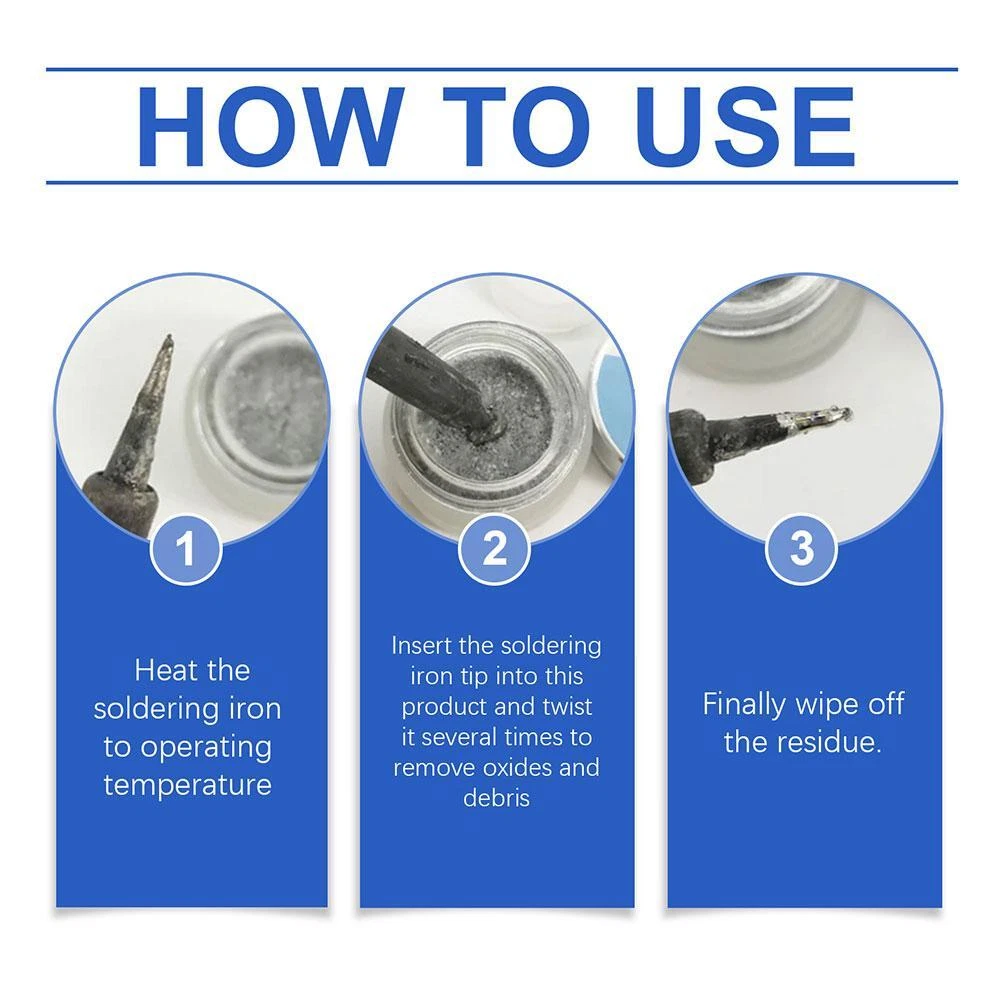 HOW TO USE

1

Heat the soldering iron to operating temperature

2

Insert the soldering iron tip into this product and twist it several times to remove oxides and debris

3

Finally wipe off the residue.