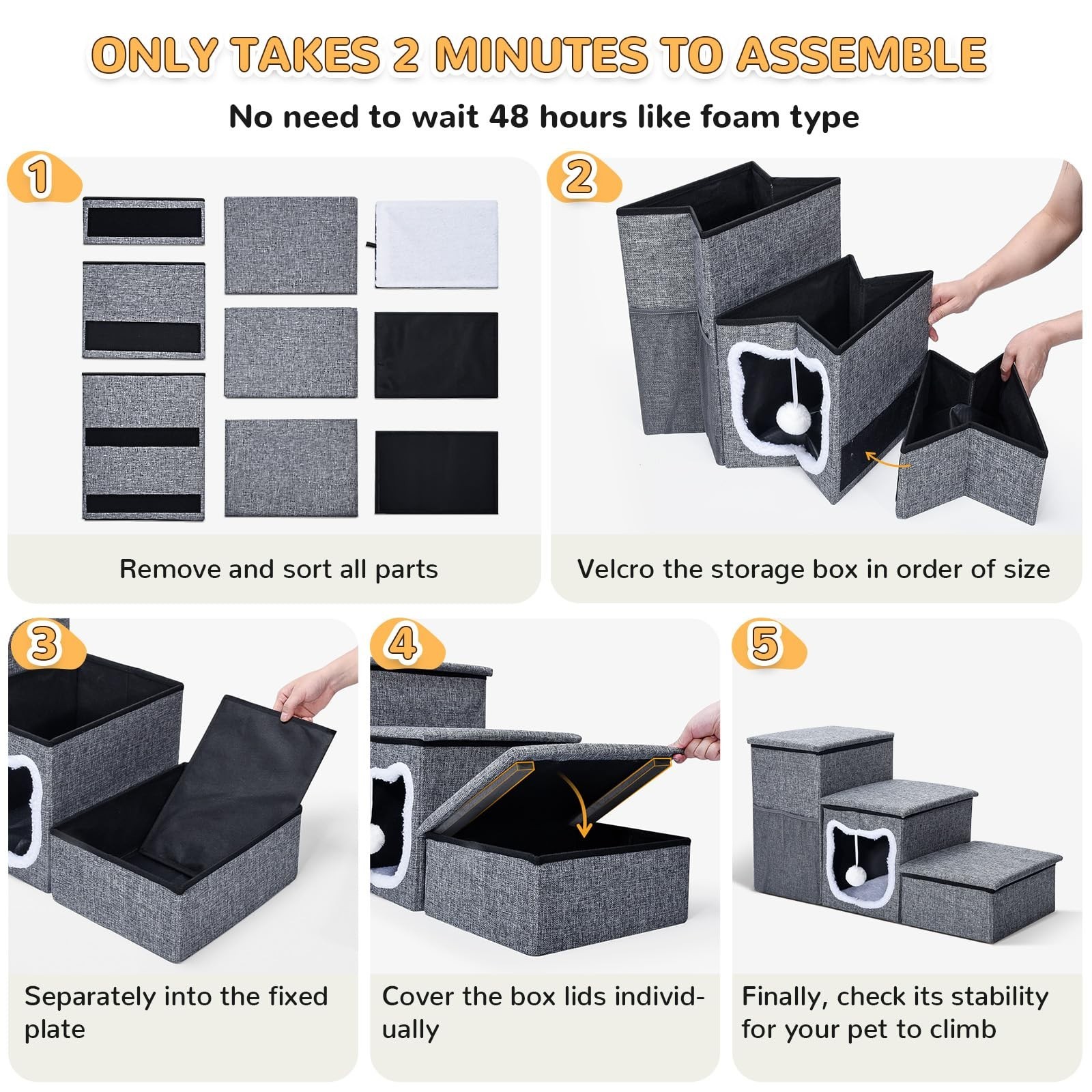 ONLY TAKES 2 MINUTES TO ASSEMBLE

No need to wait 48 hours like foam type

1

Remove and sort all parts

2

Velcro the storage box in order of size

3

Separately into the fixed plate

4

Cover the box lids individually

5

Finally, check its stability for your pet to climb