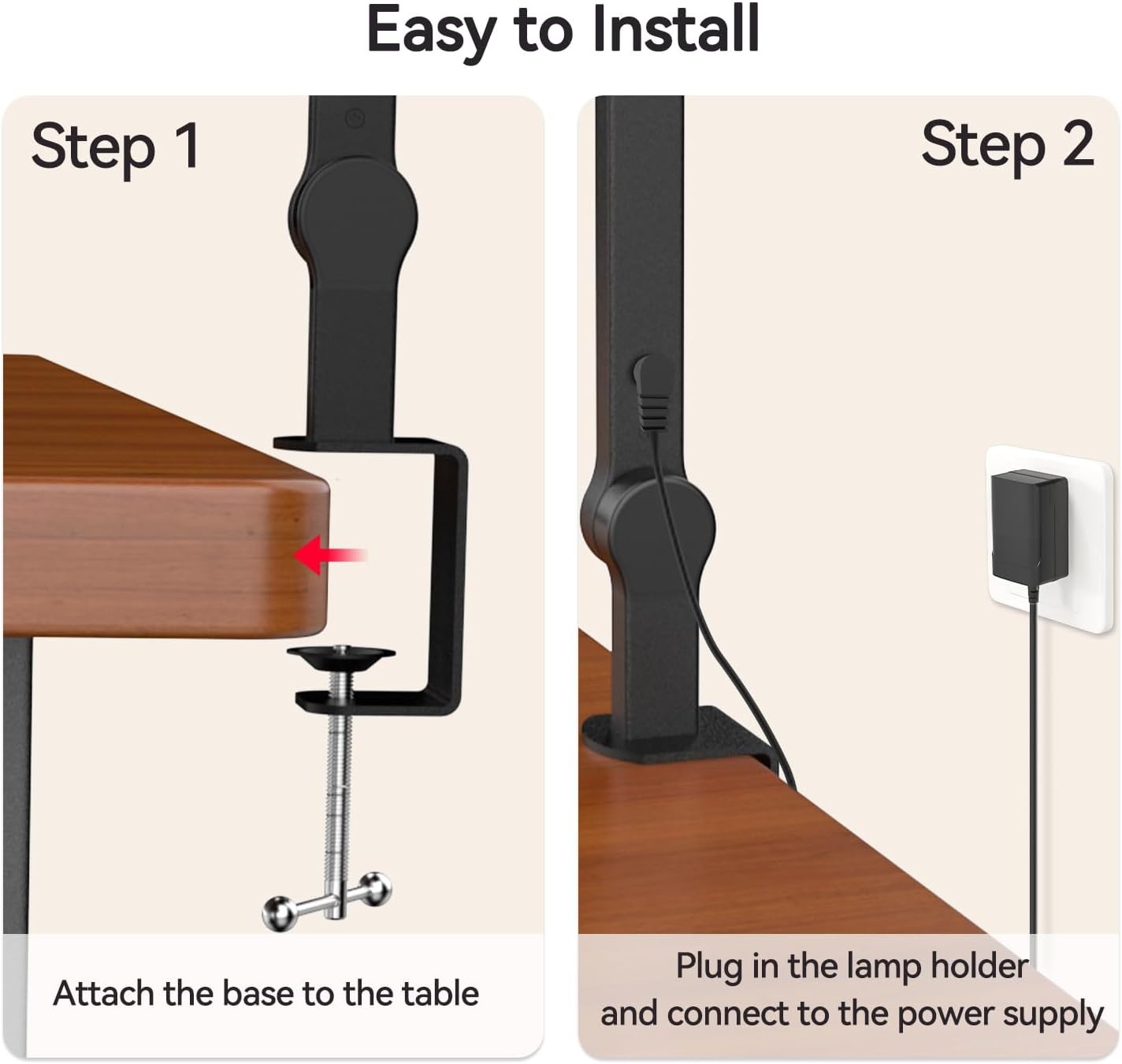 Easy to Install

Step 1

Attach the base to the table

Step 2

Plug in the lamp holder and connect to the power supply