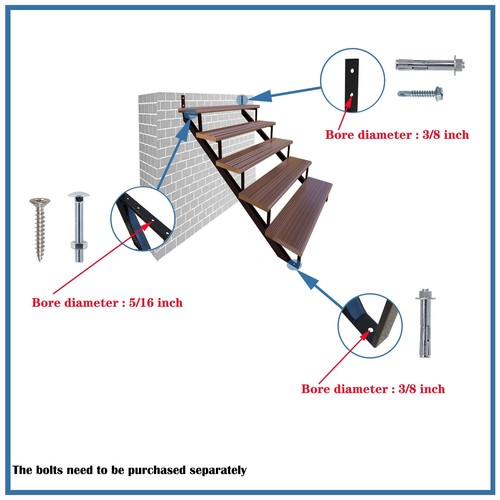 Bore diameter : 3/8 inch

Bore diameter : 5/16 inch

Bore diameter : 3/8 inch

The bolts need to be purchased separately