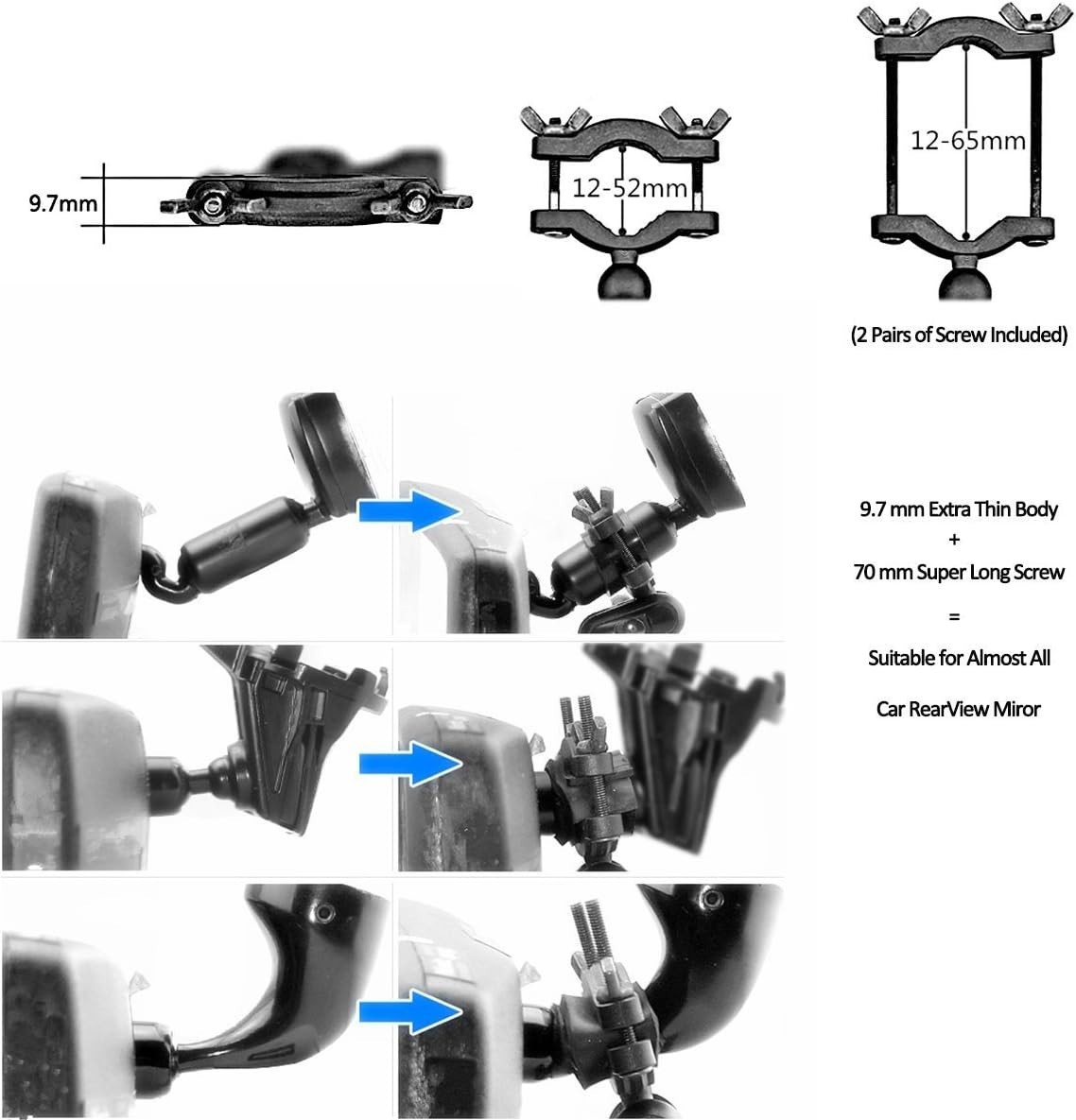 9.7mm

12-52mm

12-65mm

(2 Pairs of Screw Included)

9.7 mm Extra Thin Body

+

70 mm Super Long Screw

=

Suitable for Almost All

Car RearView Miror