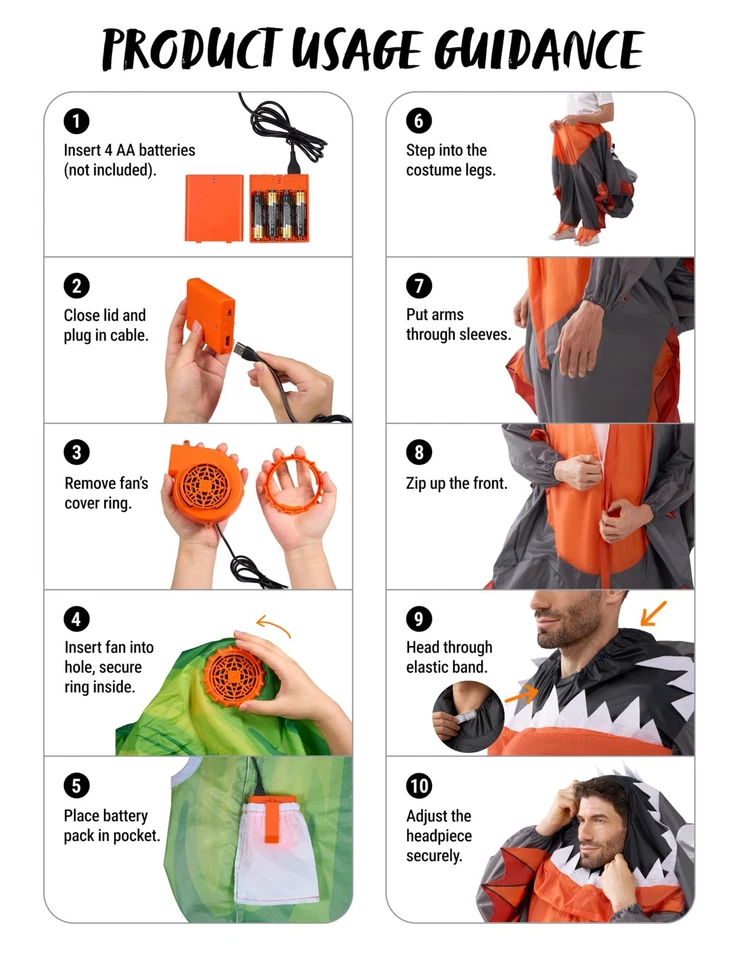 PRODUCT USAGE GUIDANCE

1
Insert 4 AA batteries (not included).

2
Close lid and plug in cable.

3
Remove fan's cover ring.

4
Insert fan into hole, secure ring inside.

5
Place battery pack in pocket.

6
Step into the costume legs.

7
Put arms through sleeves.

8
Zip up the front.

9
Head through elastic band.

10
Adjust the headpiece securely.