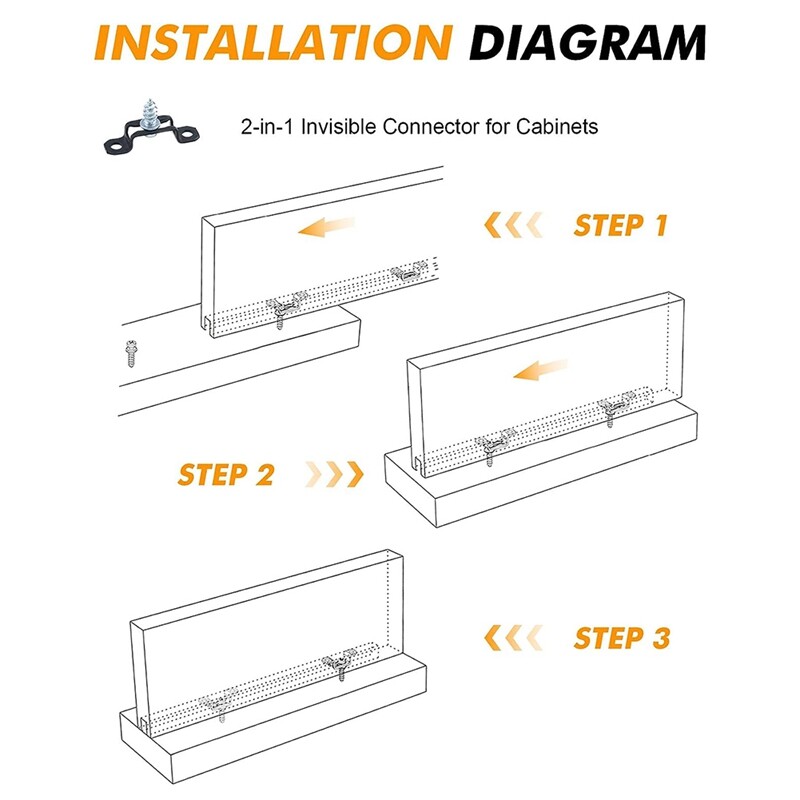 INSTALLATION DIAGRAM

2-in-1 Invisible Connector for Cabinets

STEP 1

STEP 2

STEP 3