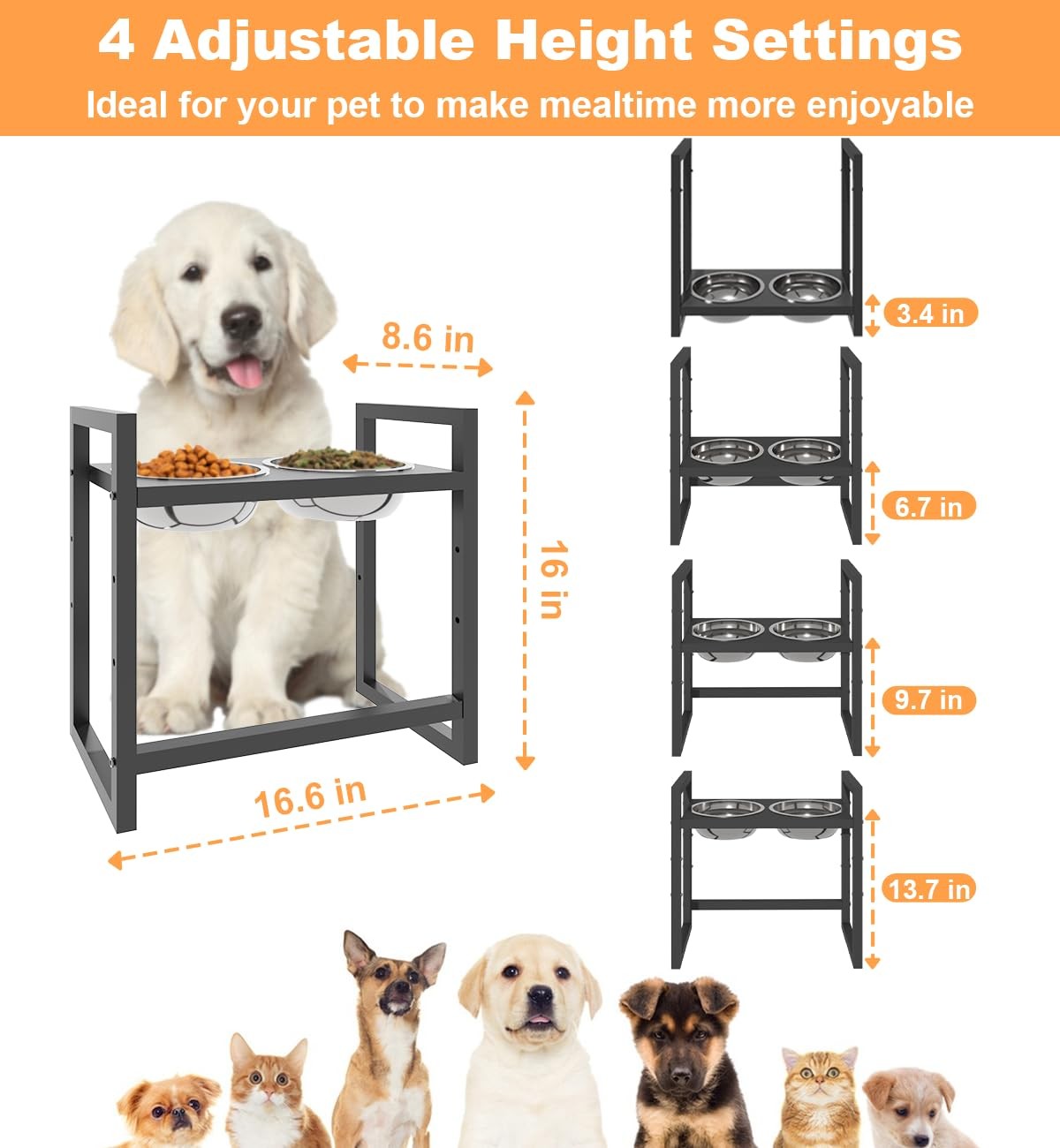 4 Adjustable Height Settings
Ideal for your pet to make mealtime more enjoyable

8.6 in

16 in

16.6 in

3.4 in

6.7 in

9.7 in

13.7 in