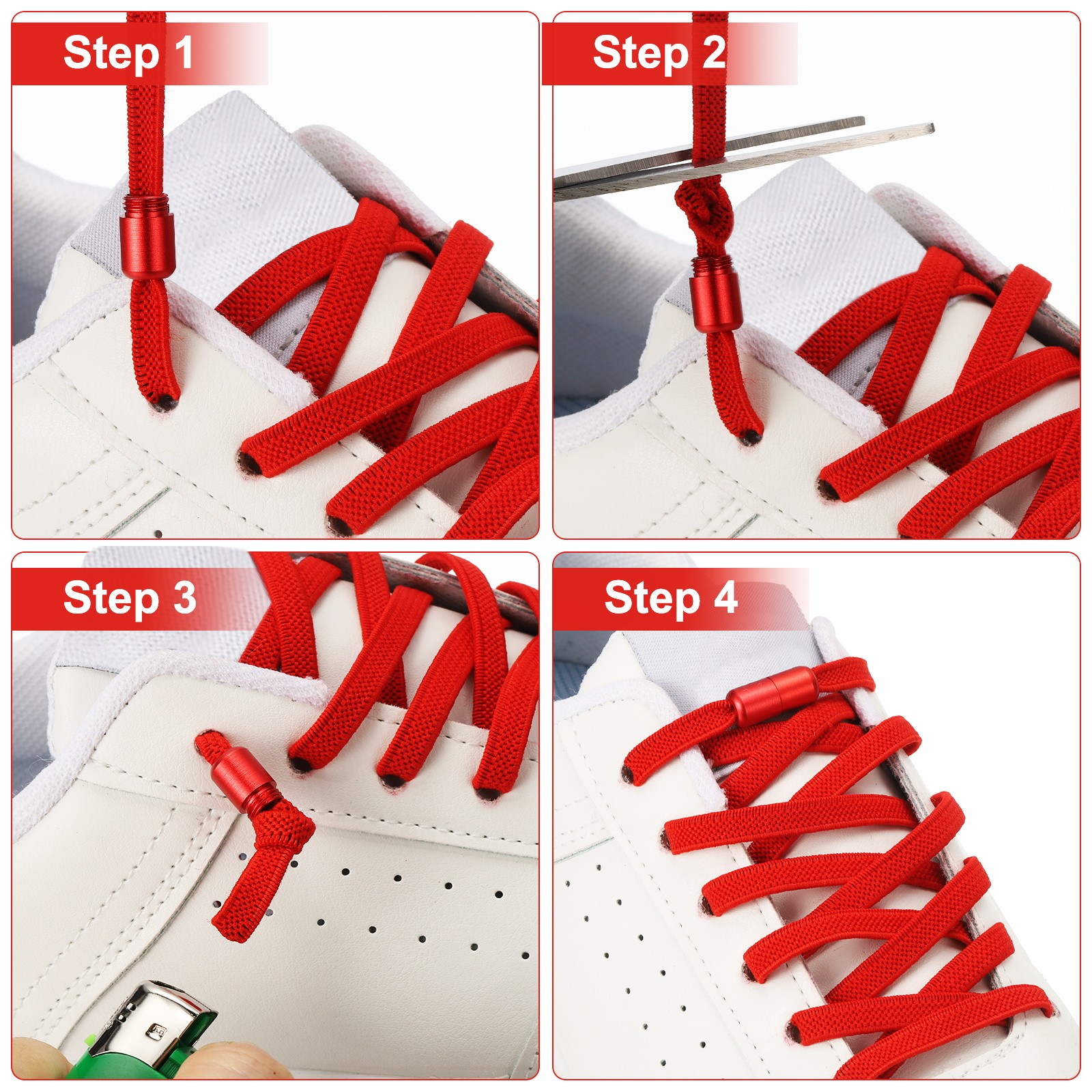 Step 1

Step 2

Step 3

Step 4