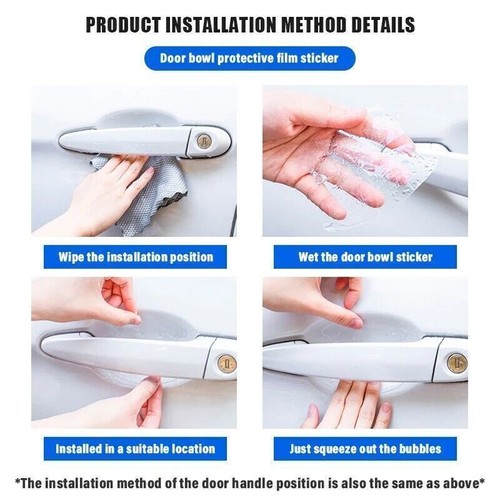 PRODUCT INSTALLATION METHOD DETAILS

Door bowl protective film sticker

Wipe the installation position

Wet the door bowl sticker

Installed in a suitable location

Just squeeze out the bubbles

*The installation method of the door handle position is also the same as above*