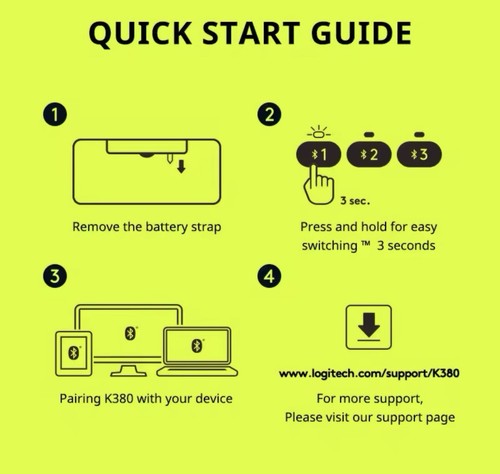 QUICK START GUIDE

1

Remove the battery strap

2

1 2 3

3 sec.

Press and hold for easy switching ™ 3 seconds

3

Pairing K380 with your device

4

www.logitech.com/support/K380

For more support, Please visit our support page