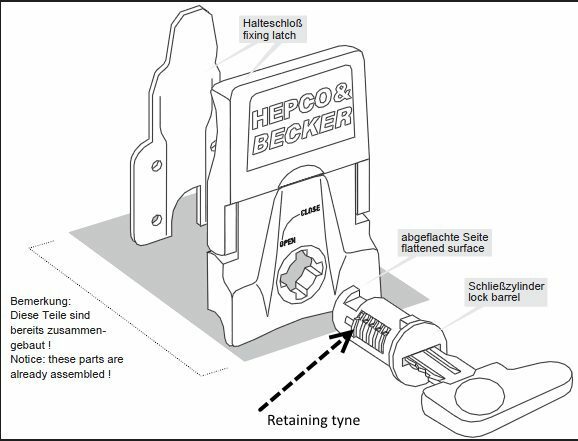 Halteschloß
fixing latch

HEPCO & BECKER

CLOSE

OPEN

abgeflachte Seite
flattened surface

Schließzylinder
lock barrel

Bemerkung:
Diese Teile sind bereits zusammengebaut !
Notice: these parts are already assembled !

Retaining tyne