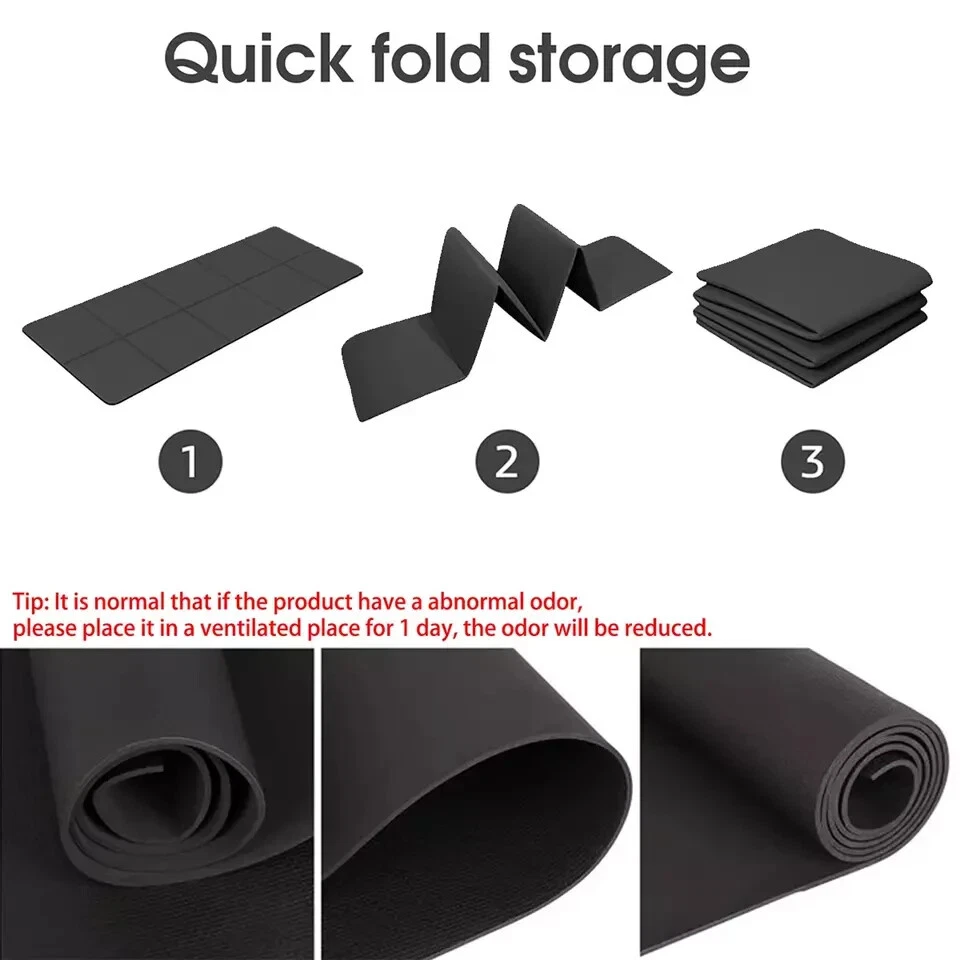 Quick fold storage

1

2

3

Tip: It is normal that if the product have a abnormal odor, please place it in a ventilated place for 1 day, the odor will be reduced.