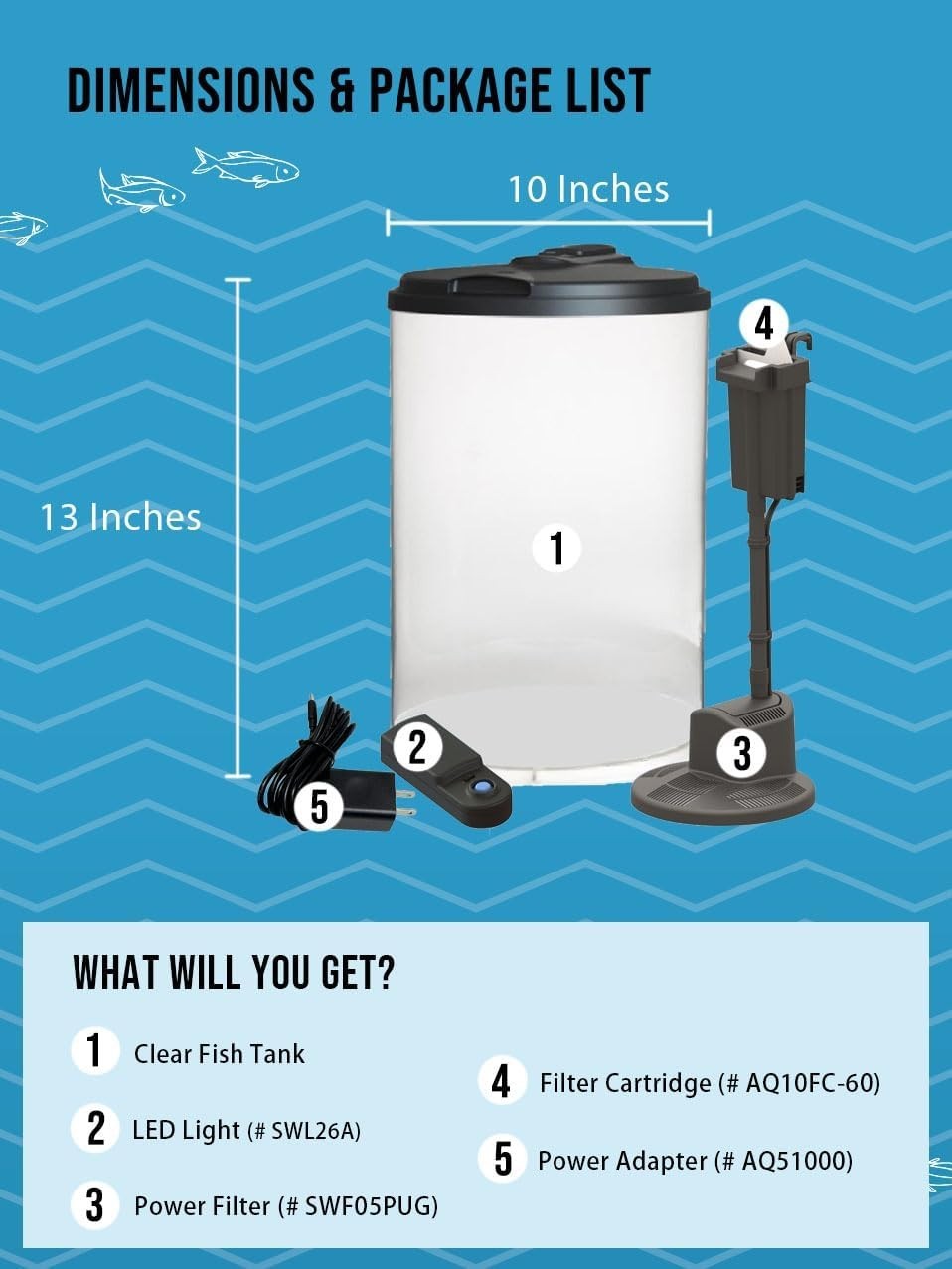 DIMENSIONS & PACKAGE LIST

10 Inches

13 Inches

4

1

2

3

5

WHAT WILL YOU GET?

1 Clear Fish Tank

2 LED Light (# SWL26A)

3 Power Filter (# SWF05PUG)

4 Filter Cartridge (# AQ10FC-60)

5 Power Adapter (# AQ51000)