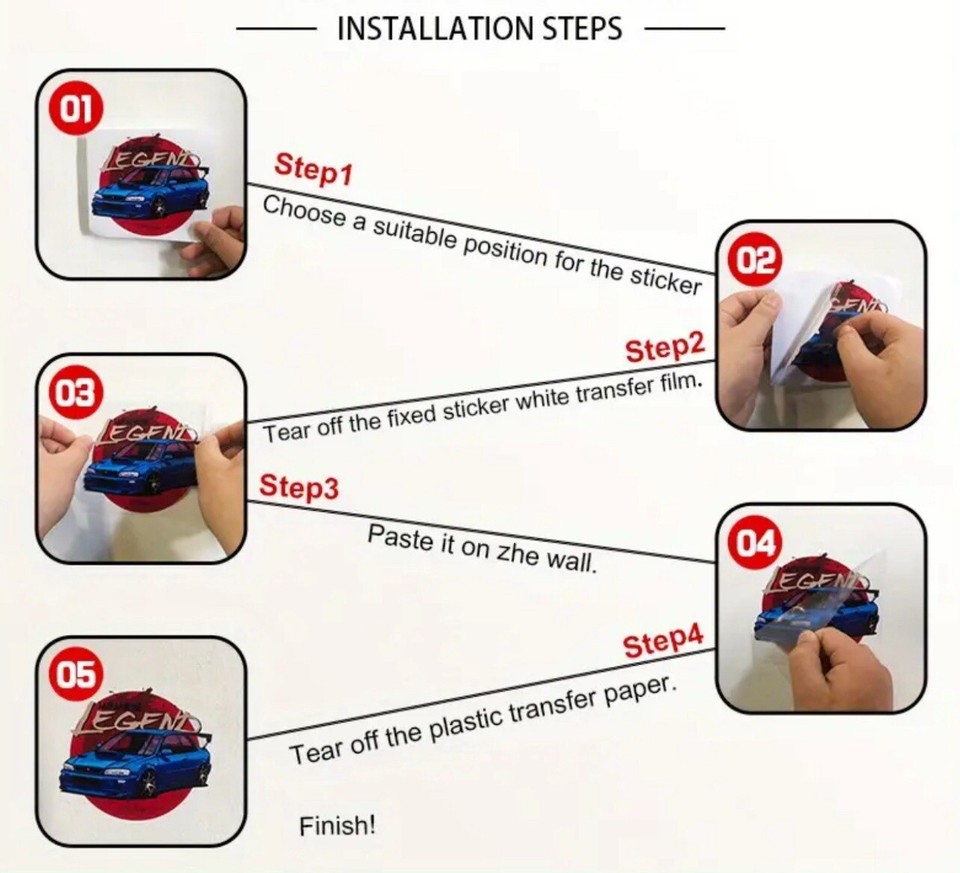 INSTALLATION STEPS

01

LEGEND

Step1
Choose a suitable position for the sticker

02

Step2
Tear off the fixed sticker white transfer film.

03

LEGEND

Step3
Paste it on zhe wall.

04

LEGEND

Step4
Tear off the plastic transfer paper.

05

LEGEND

Finish!