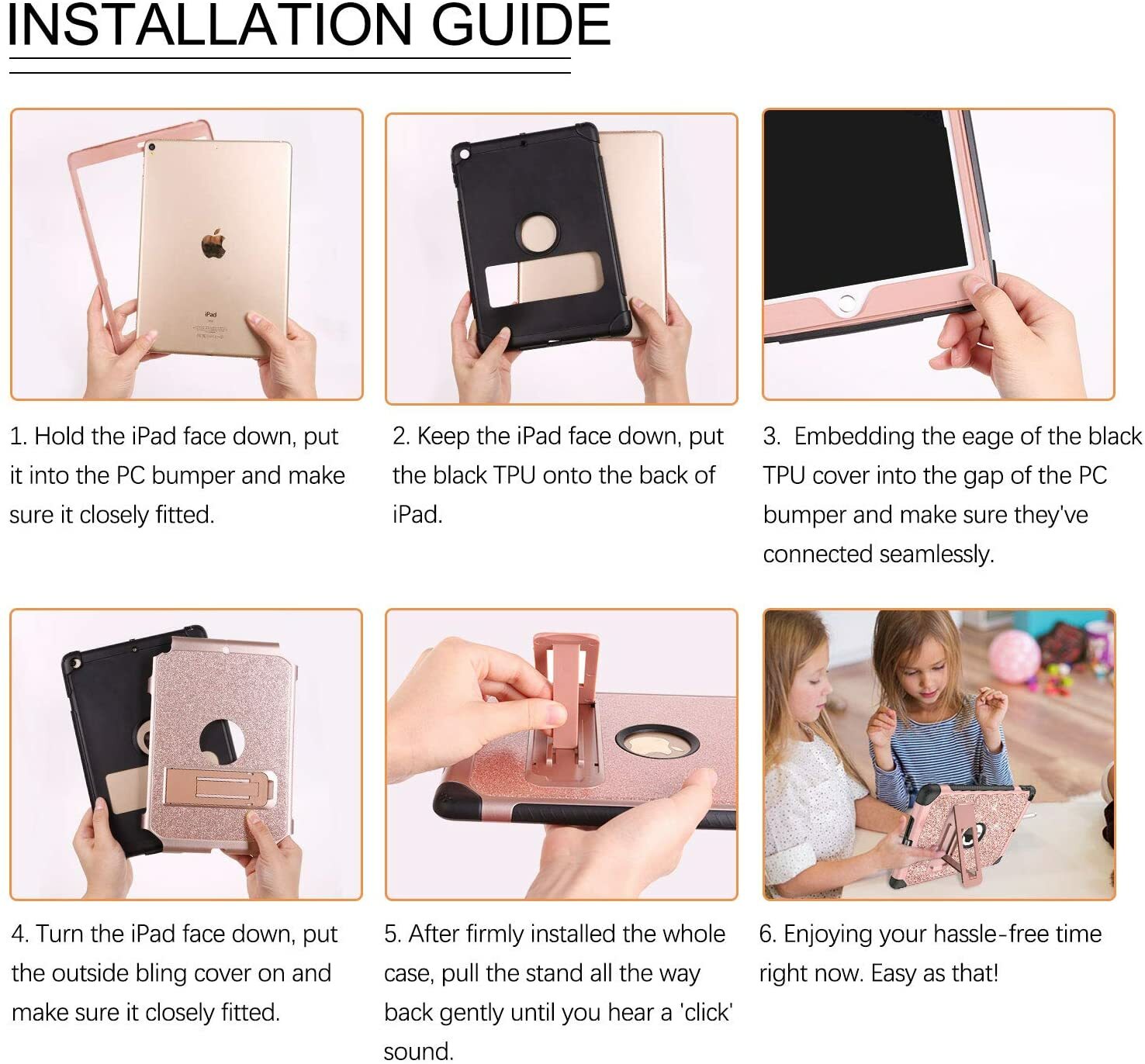 INSTALLATION GUIDE

iPad

1. Hold the iPad face down, put it into the PC bumper and make sure it closely fitted.

2. Keep the iPad face down, put the black TPU onto the back of iPad.

3. Embedding the eage of the black TPU cover into the gap of the PC bumper and make sure they've connected seamlessly.

4. Turn the iPad face down, put the outside bling cover on and make sure it closely fitted.

5. After firmly installed the whole case, pull the stand all the way back gently until you hear a 'click' sound.

6. Enjoying your hassle-free time right now. Easy as that!