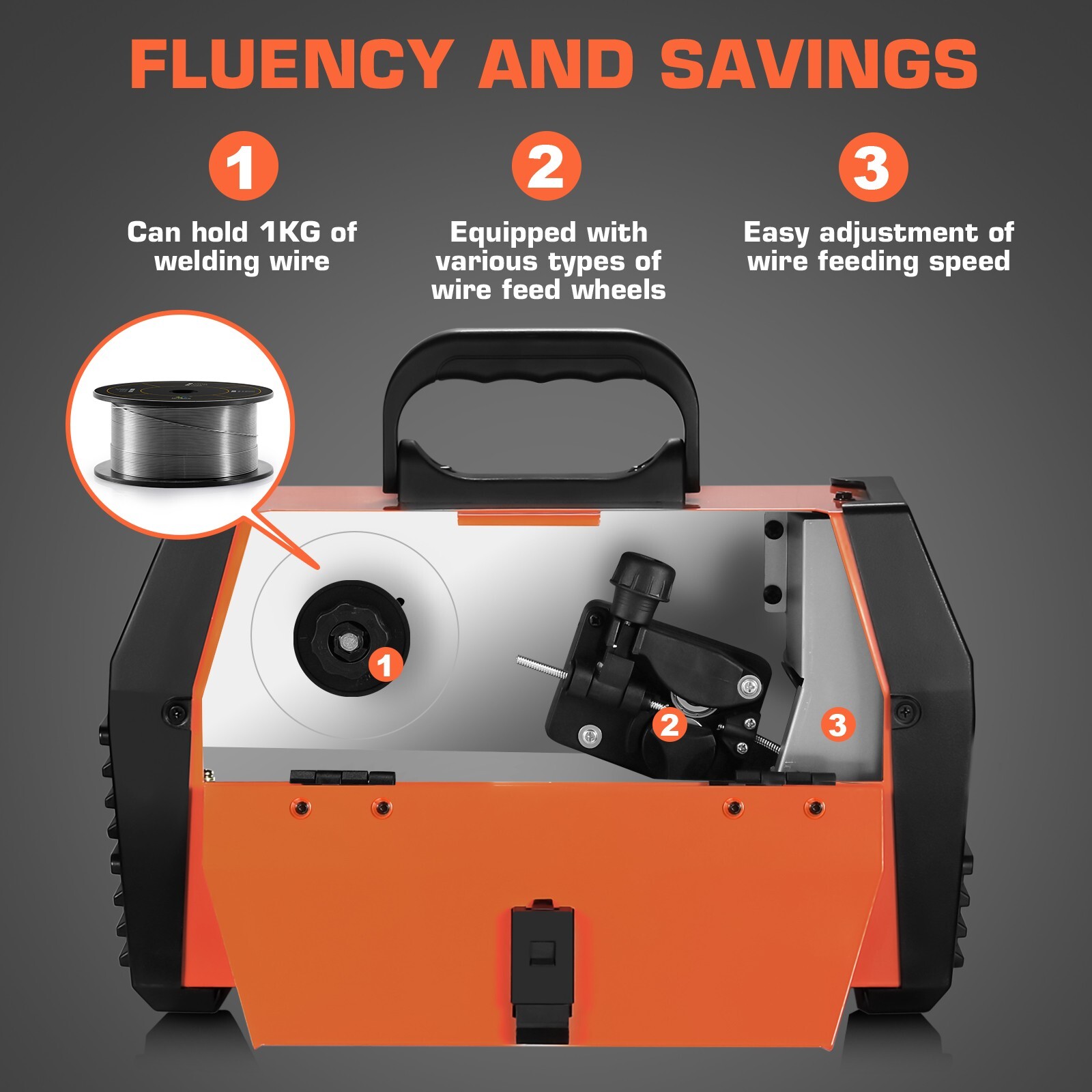 FLUENCY AND SAVINGS

1
Can hold 1KG of welding wire

2
Equipped with various types of wire feed wheels

3
Easy adjustment of wire feeding speed

1

2

3