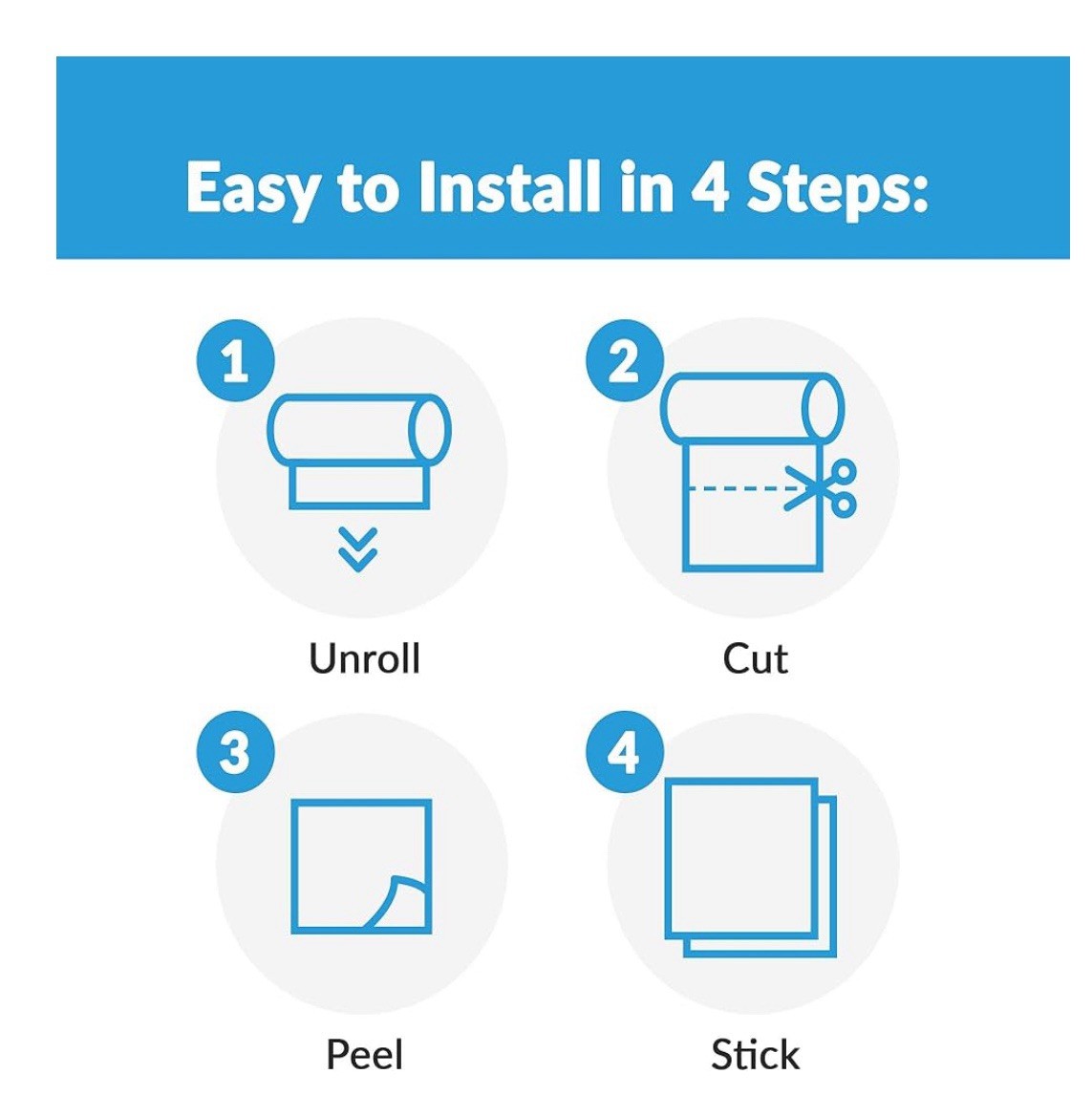 Easy to Install in 4 Steps:

1
Unroll

2
Cut

3
Peel

4
Stick