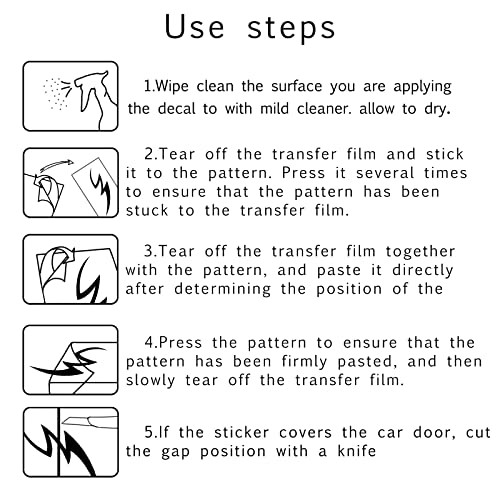 Use steps

1.Wipe clean the surface you are applying the decal to with mild cleaner. allow to dry.

2.Tear off the transfer film and stick it to the pattern. Press it several times to ensure that the pattern has been stuck to the transfer film.

3.Tear off the transfer film together with the pattern, and paste it directly after determining the position of the

4.Press the pattern to ensure that the pattern has been firmly pasted, and then slowly tear off the transfer film.

5.If the sticker covers the car door, cut the gap position with a knife