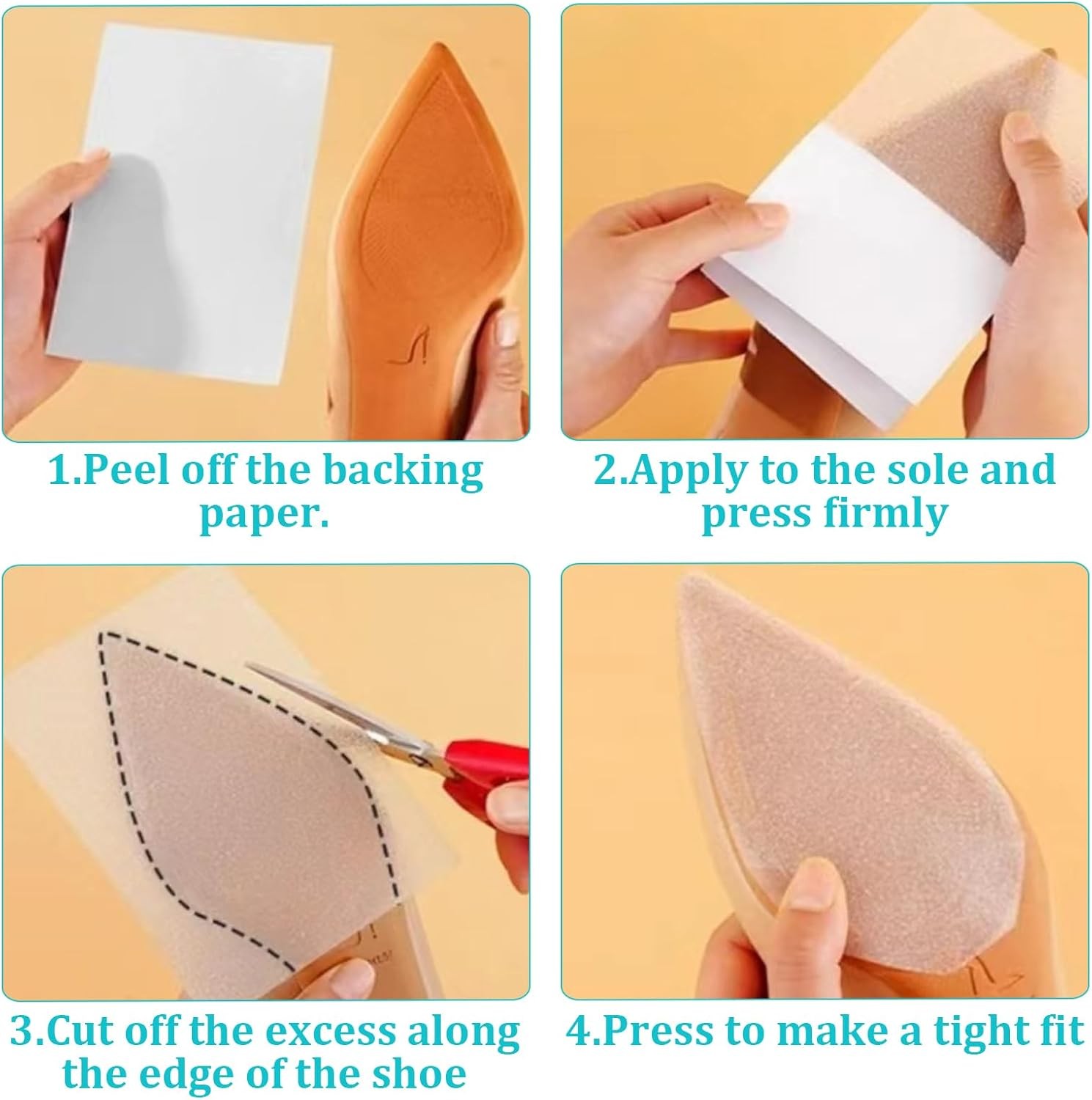 1.Peel off the backing paper.

2.Apply to the sole and press firmly

3.Cut off the excess along the edge of the shoe

4.Press to make a tight fit