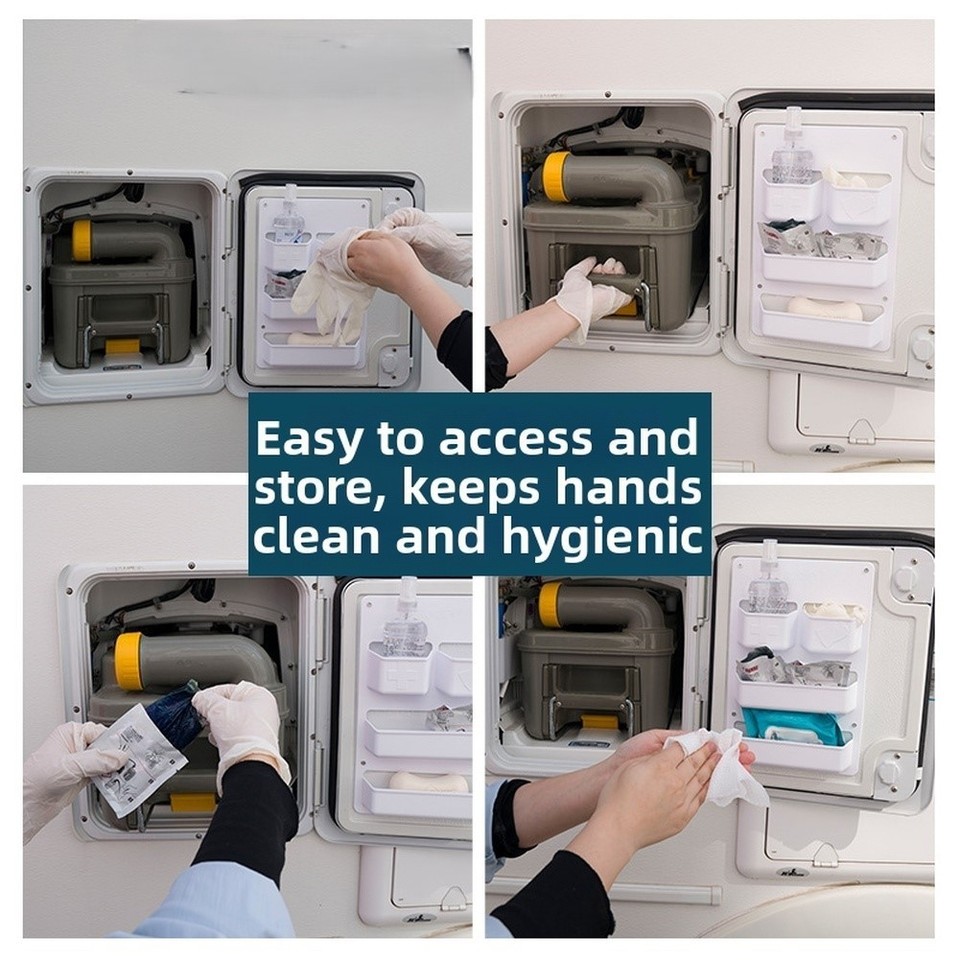 Easy to access and store, keeps hands clean and hygienic