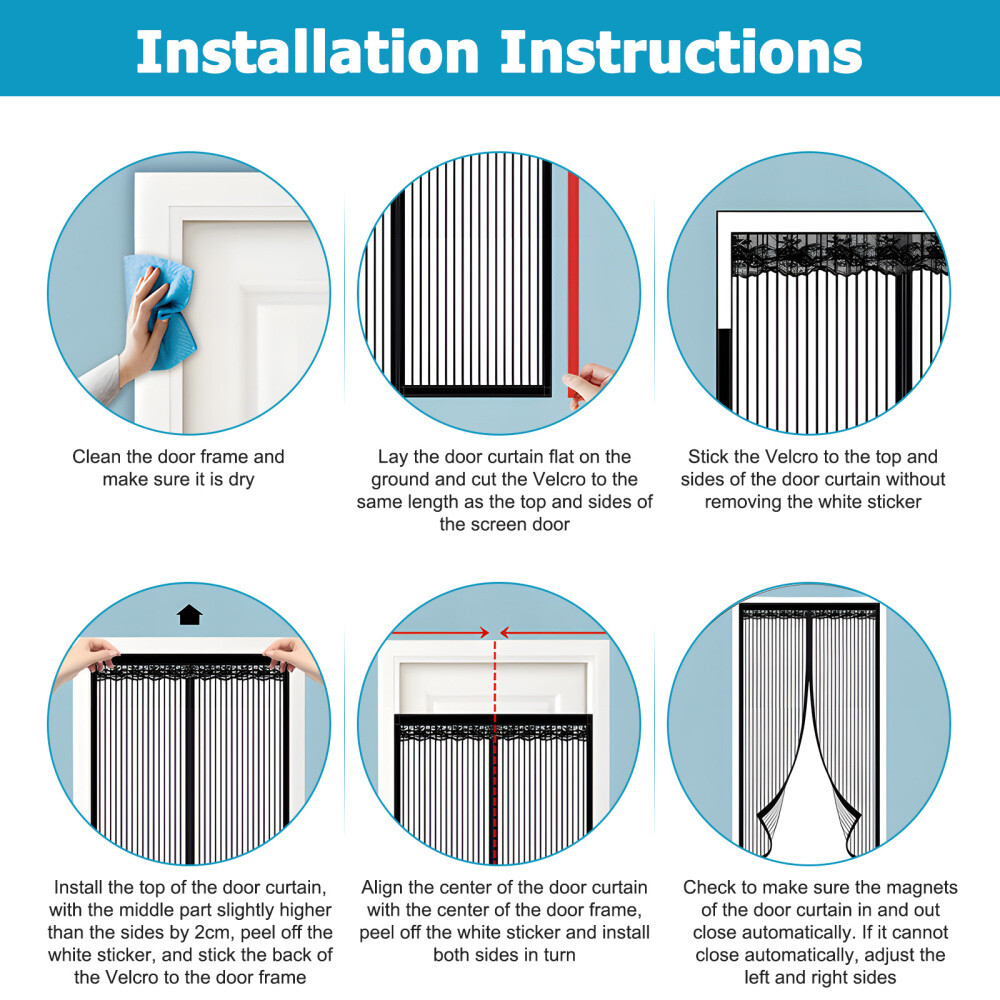 Installation Instructions

Clean the door frame and make sure it is dry

Lay the door curtain flat on the ground and cut the Velcro to the same length as the top and sides of the screen door

Stick the Velcro to the top and sides of the door curtain without removing the white sticker

Install the top of the door curtain, with the middle part slightly higher than the sides by 2cm, peel off the white sticker, and stick the back of the Velcro to the door frame

Align the center of the door curtain with the center of the door frame, peel off the white sticker and install both sides in turn

Check to make sure the magnets of the door curtain in and out close automatically. If it cannot close automatically, adjust the left and right sides