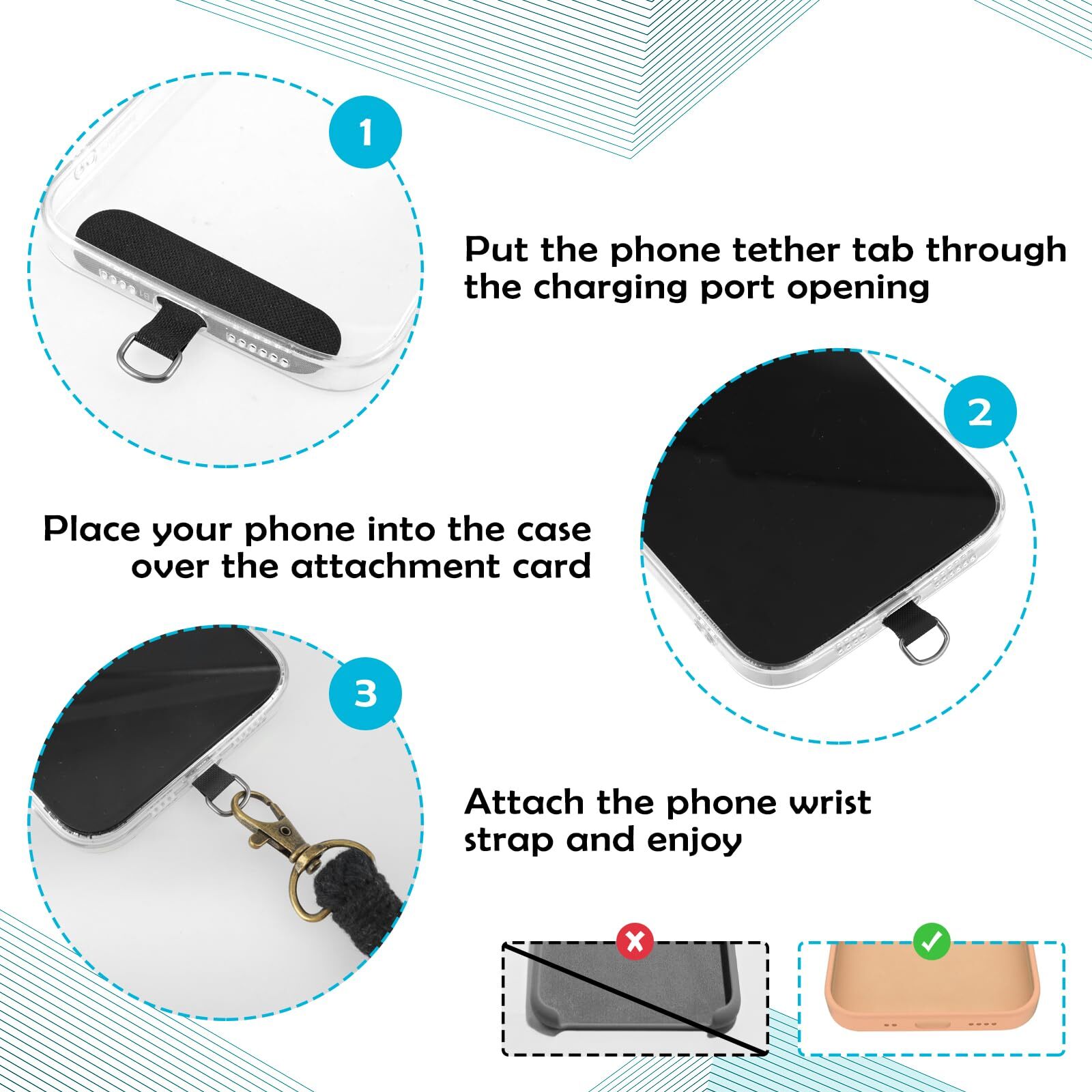 1

Put the phone tether tab through the charging port opening

2

Place your phone into the case over the attachment card

3

Attach the phone wrist strap and enjoy