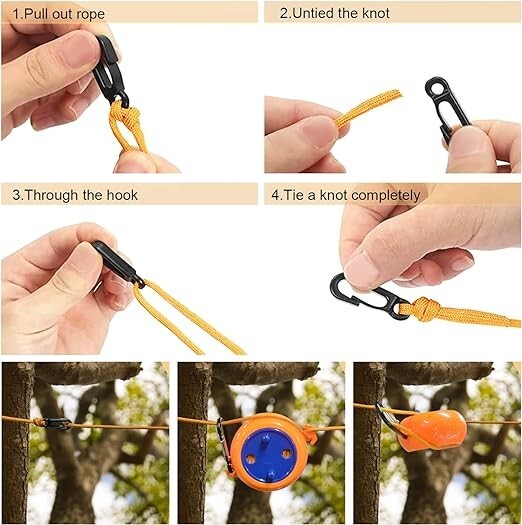 1.Pull out rope

2.Untied the knot

3.Through the hook

4.Tie a knot completely