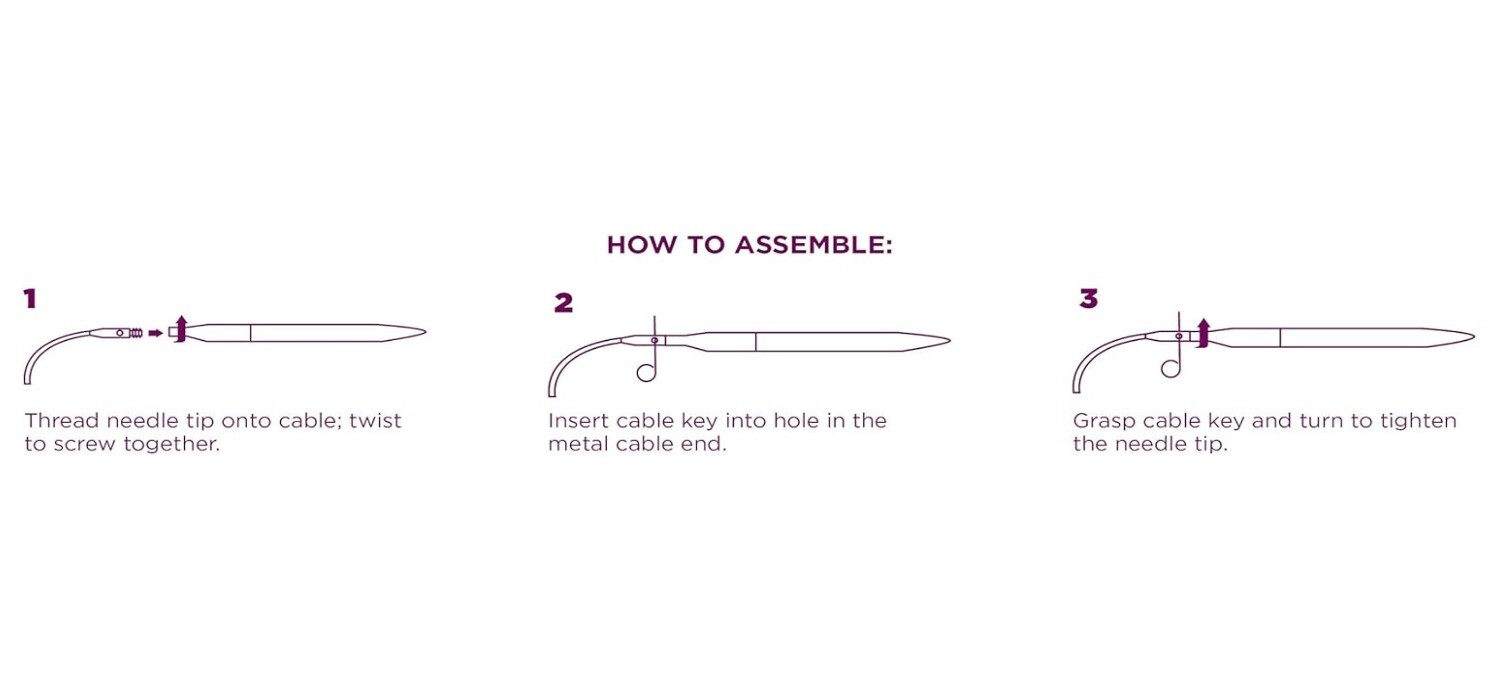 HOW TO ASSEMBLE:

1

Thread needle tip onto cable; twist to screw together.

2

Insert cable key into hole in the metal cable end.

3

Grasp cable key and turn to tighten the needle tip.