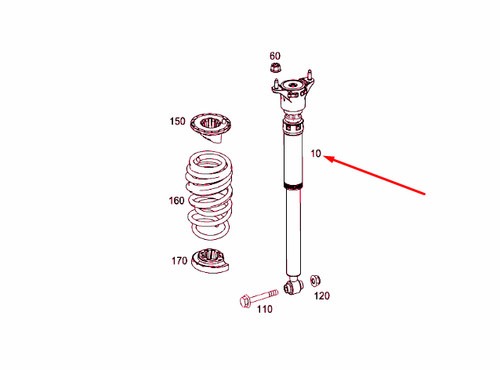 60
150
10
160
170
120
110