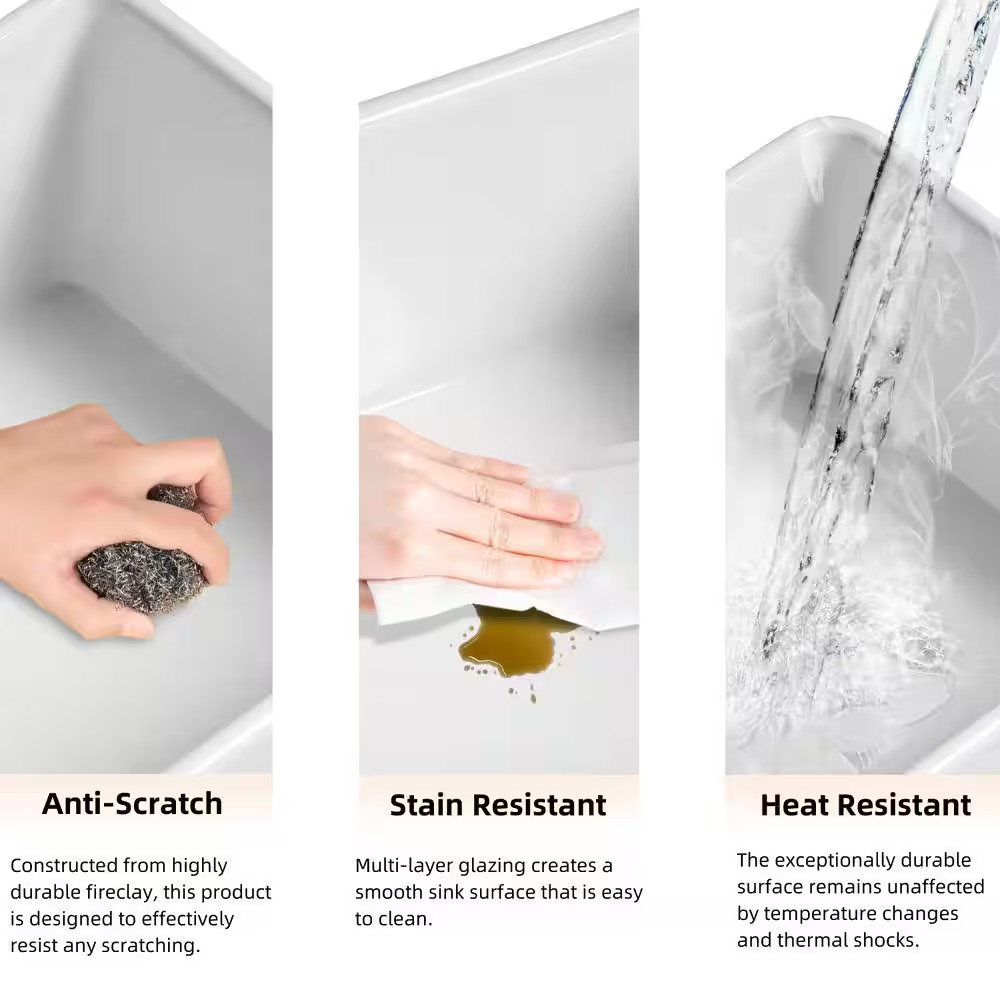 Anti-Scratch

Constructed from highly durable fireclay, this product is designed to effectively resist any scratching.

Stain Resistant

Multi-layer glazing creates a smooth sink surface that is easy to clean.

Heat Resistant

The exceptionally durable surface remains unaffected by temperature changes and thermal shocks.