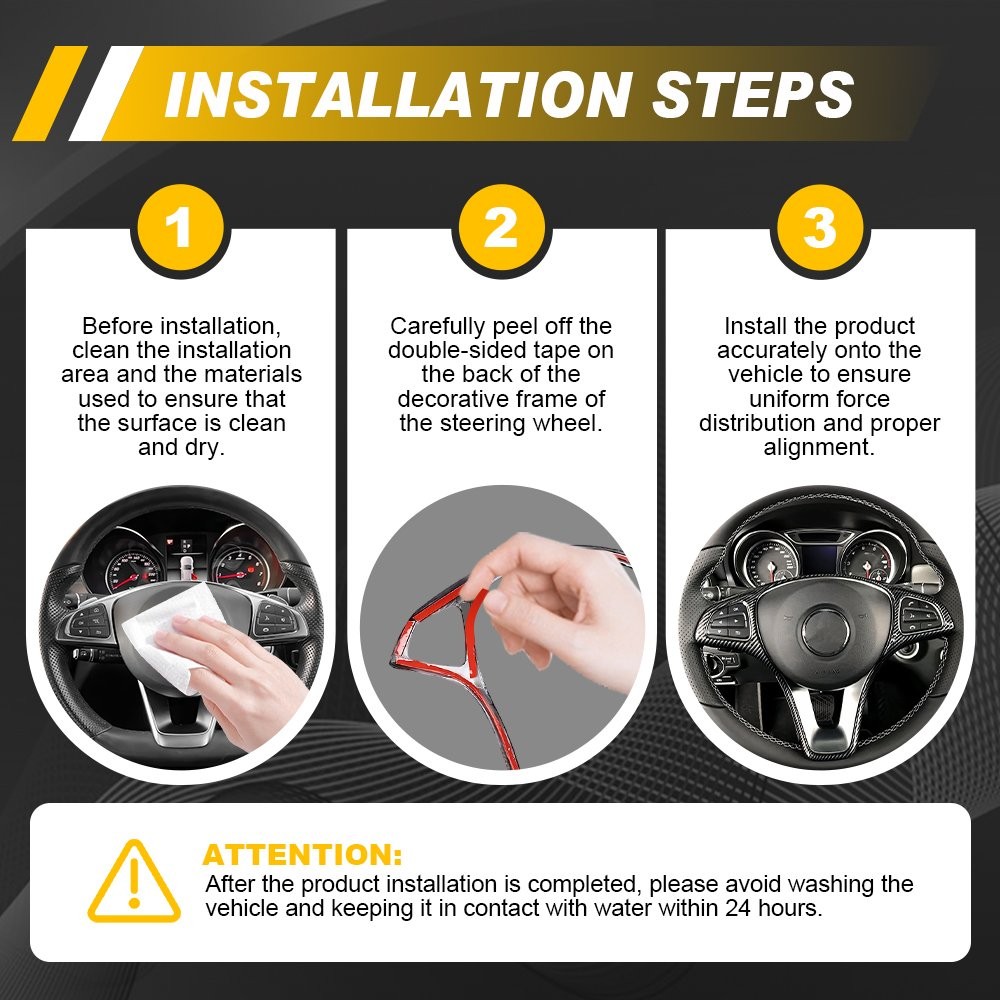 INSTALLATION STEPS

1

Before installation, clean the installation area and the materials used to ensure that the surface is clean and dry.

2

Carefully peel off the double-sided tape on the back of the decorative frame of the steering wheel.

3

Install the product accurately onto the vehicle to ensure uniform force distribution and proper alignment.

ATTENTION:
After the product installation is completed, please avoid washing the vehicle and keeping it in contact with water within 24 hours.