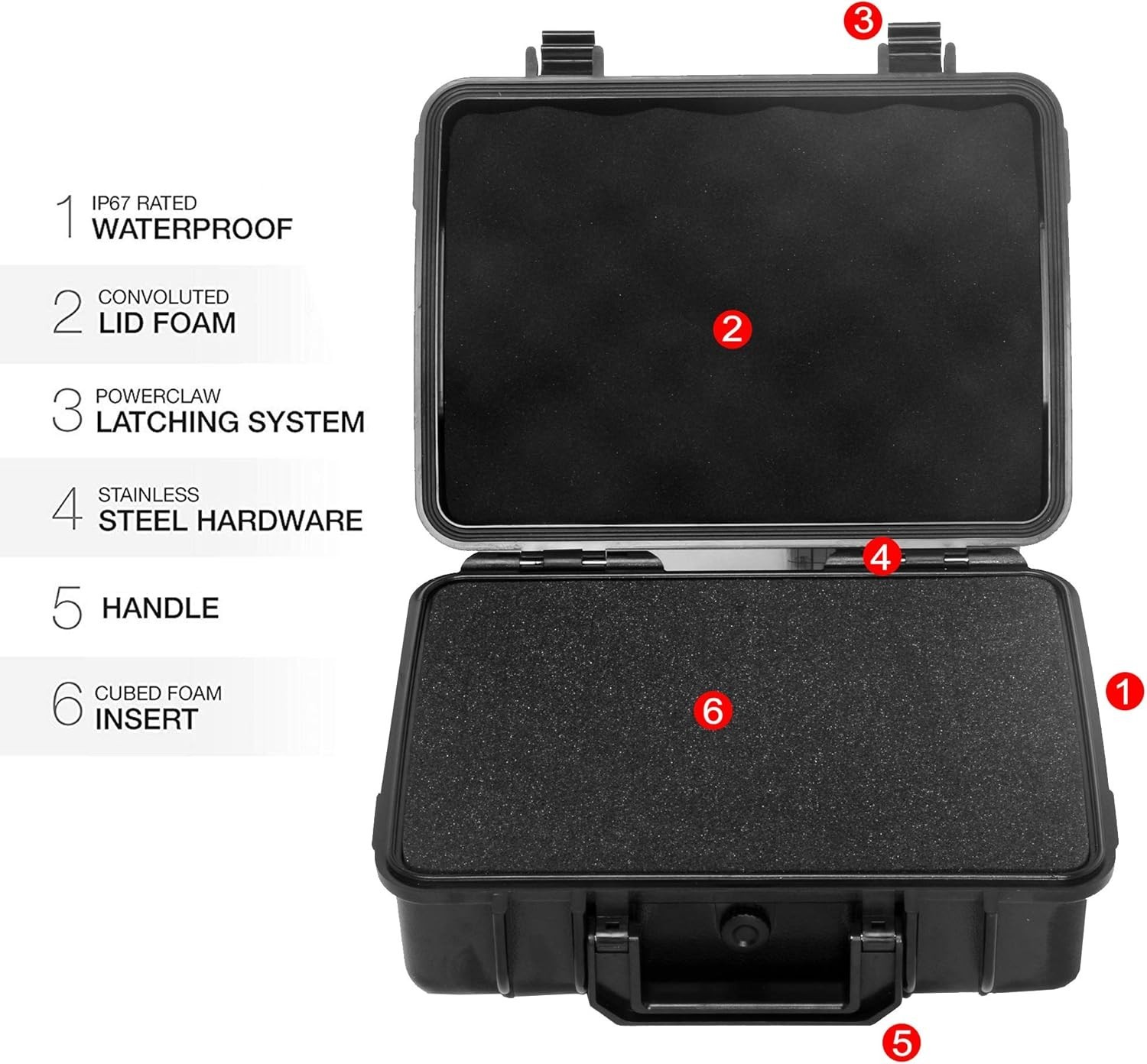 1 IP67 RATED WATERPROOF

2 CONVOLUTED LID FOAM

3 POWERCLAW LATCHING SYSTEM

4 STAINLESS STEEL HARDWARE

5 HANDLE

6 CUBED FOAM INSERT

3

2

4

1

6

5