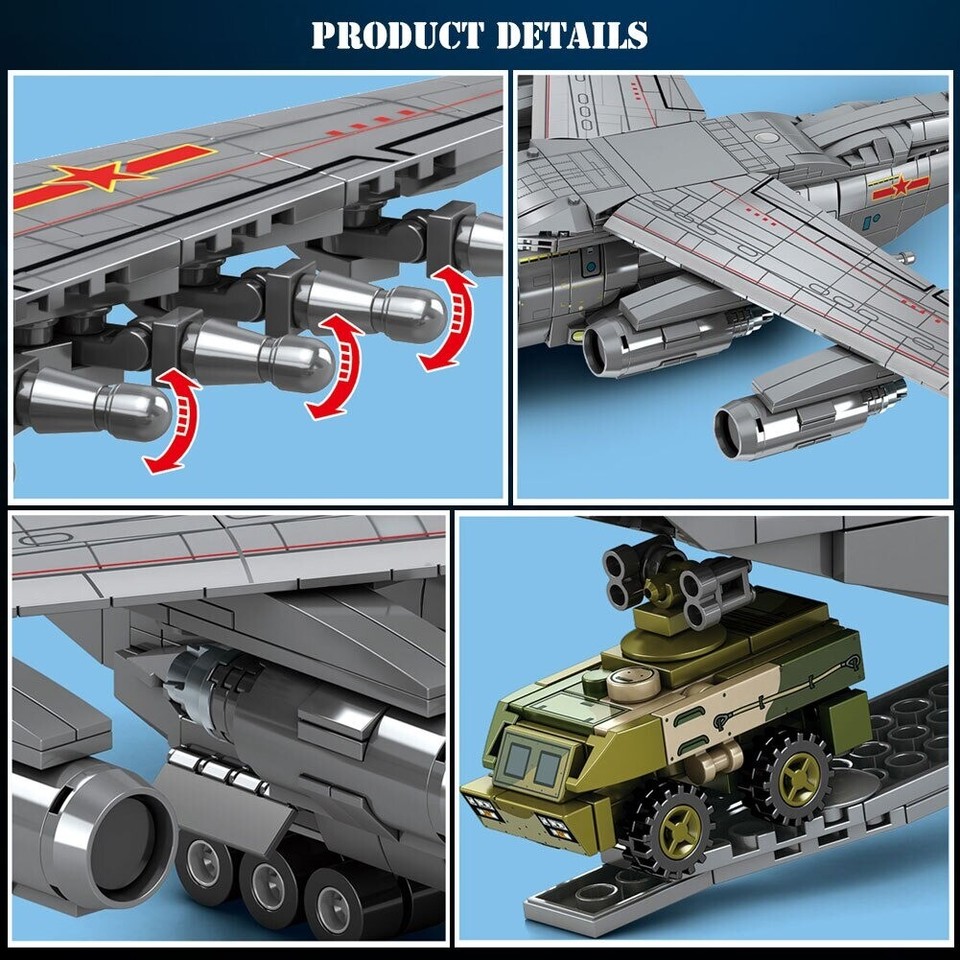 PRODUCT DETAILS