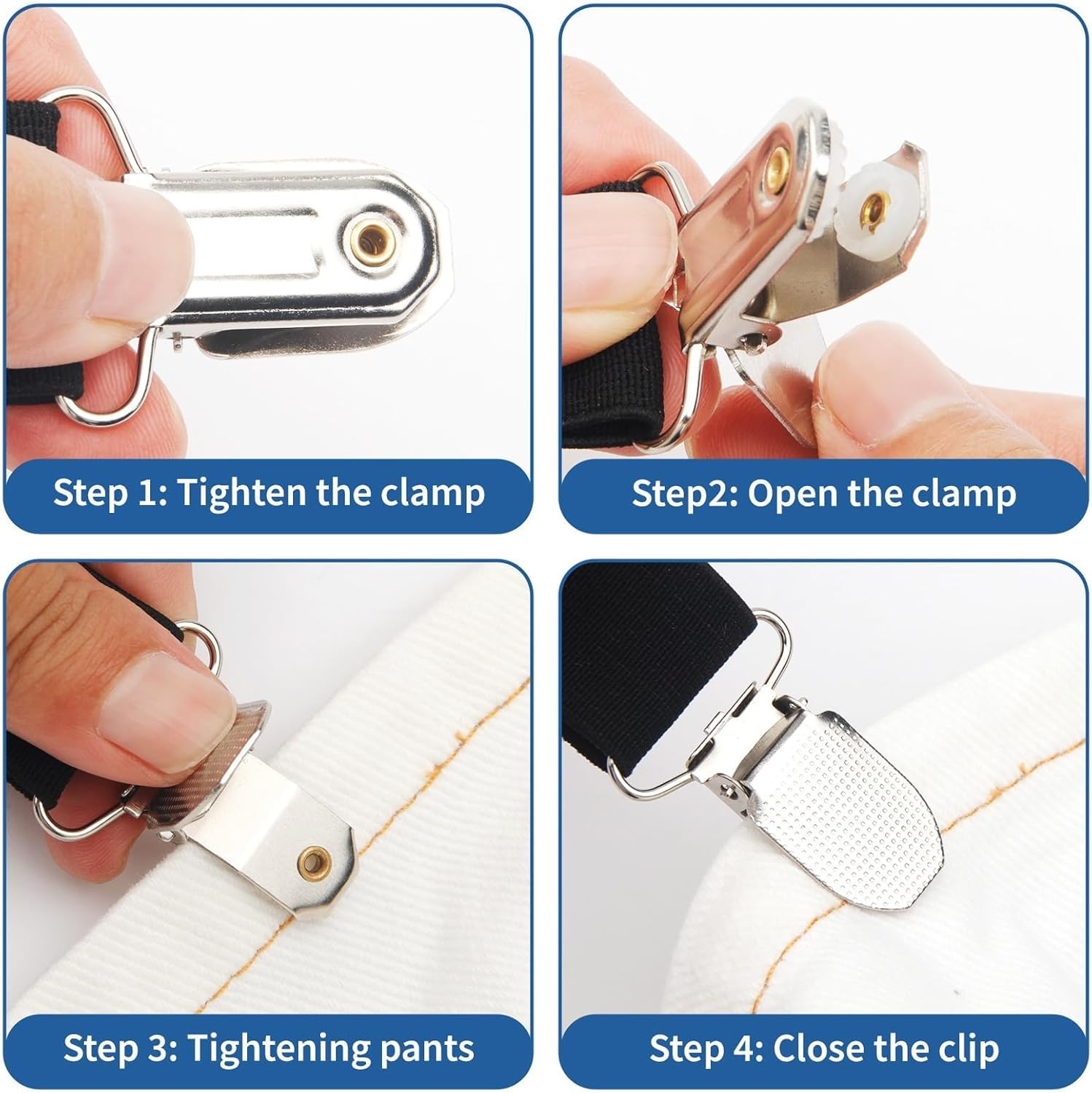 Step 1: Tighten the clamp

Step2: Open the clamp

Step 3: Tightening pants

Step 4: Close the clip