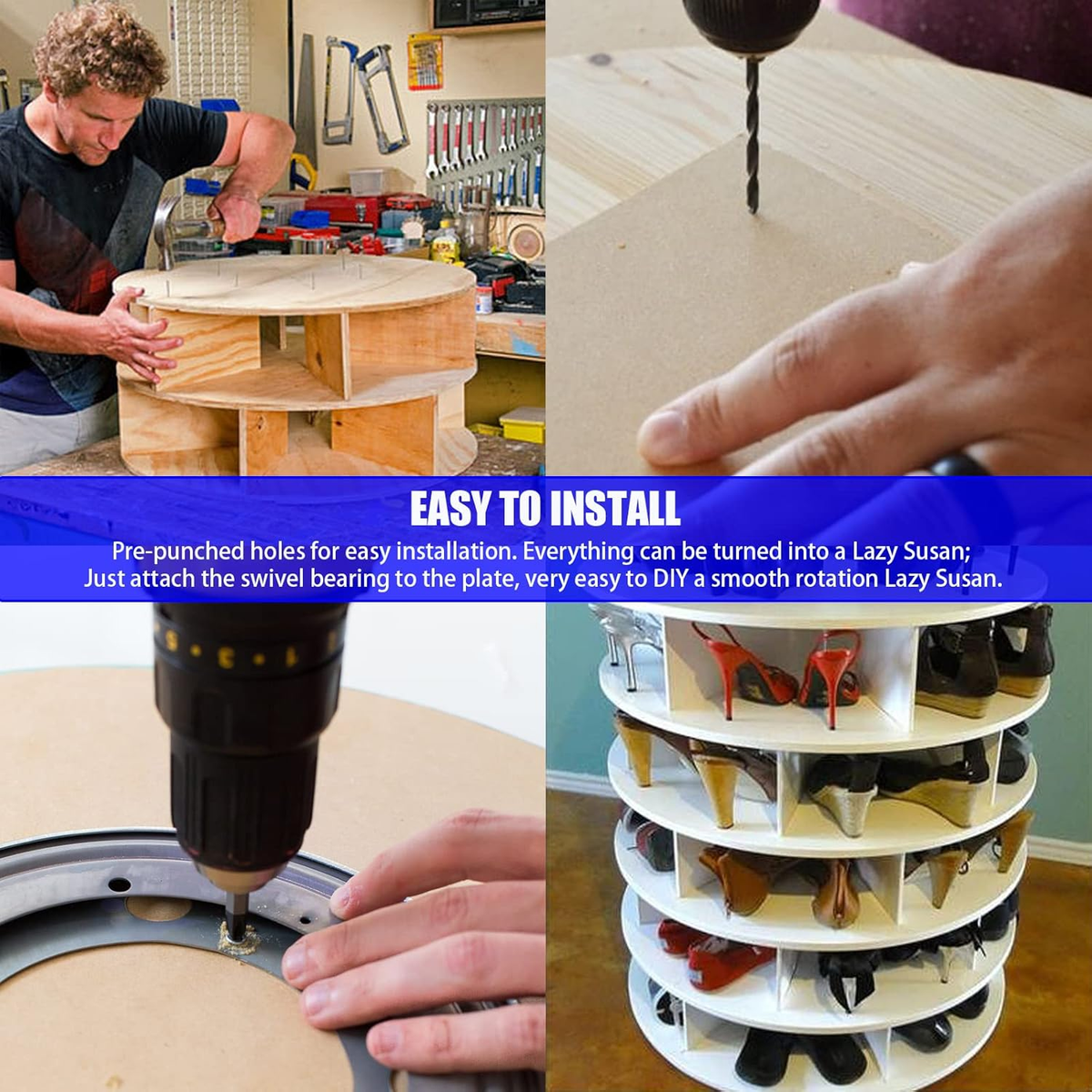 EASY TO INSTALL

Pre-punched holes for easy installation. Everything can be turned into a Lazy Susan; Just attach the swivel bearing to the plate, very easy to DIY a smooth rotation Lazy Susan.