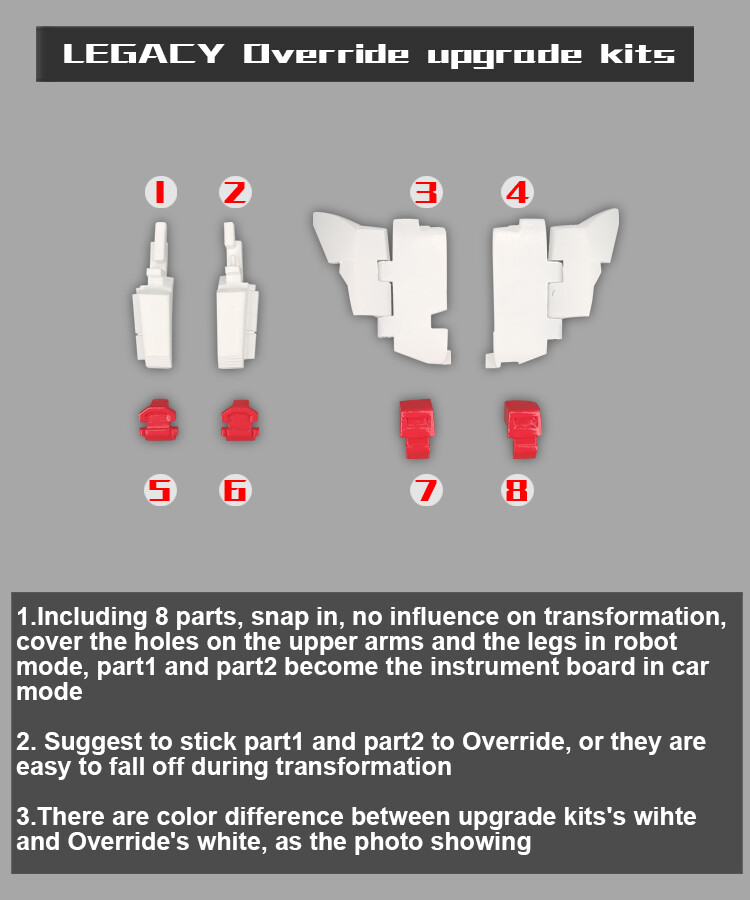 LEGACY Override upgrade kits

1

2

3

4

5

6

7

8

1.Including 8 parts, snap in, no influence on transformation, cover the holes on the upper arms and the legs in robot mode, part1 and part2 become the instrument board in car mode

2. Suggest to stick part1 and part2 to Override, or they are easy to fall off during transformation

3.There are color difference between upgrade kits's wihte and Override's white, as the photo showing