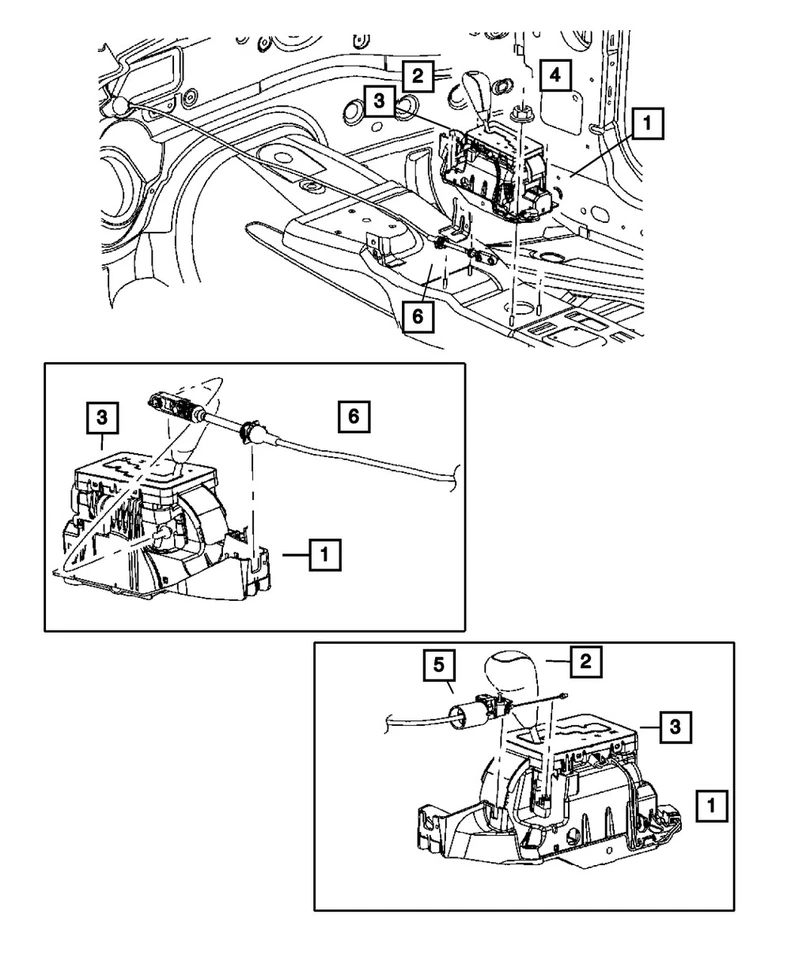 2
4
3
1
6
3
6
1
5
2
3
1