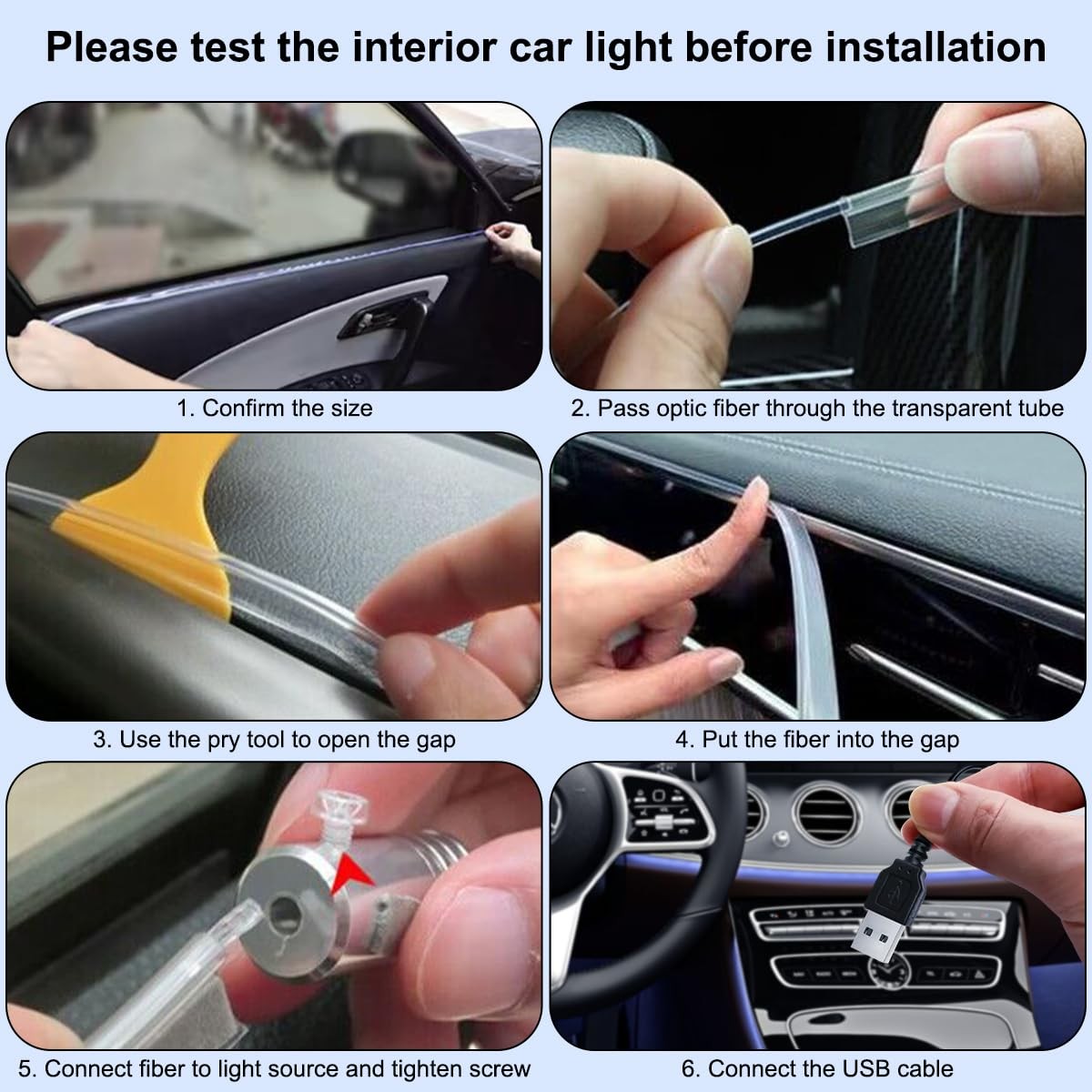 Please test the interior car light before installation

1. Confirm the size

2. Pass optic fiber through the transparent tube

3. Use the pry tool to open the gap

4. Put the fiber into the gap

5. Connect fiber to light source and tighten screw

6. Connect the USB cable