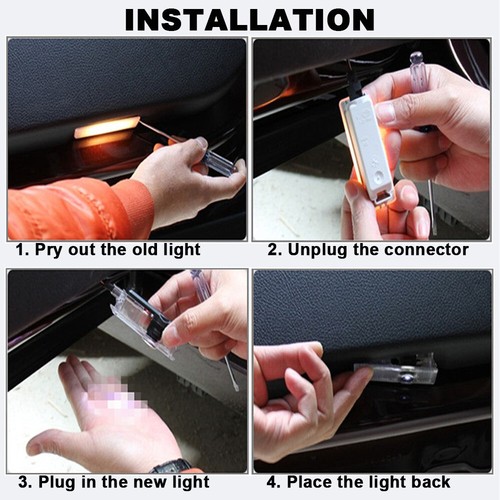 INSTALLATION

1. Pry out the old light

2. Unplug the connector

3. Plug in the new light

4. Place the light back