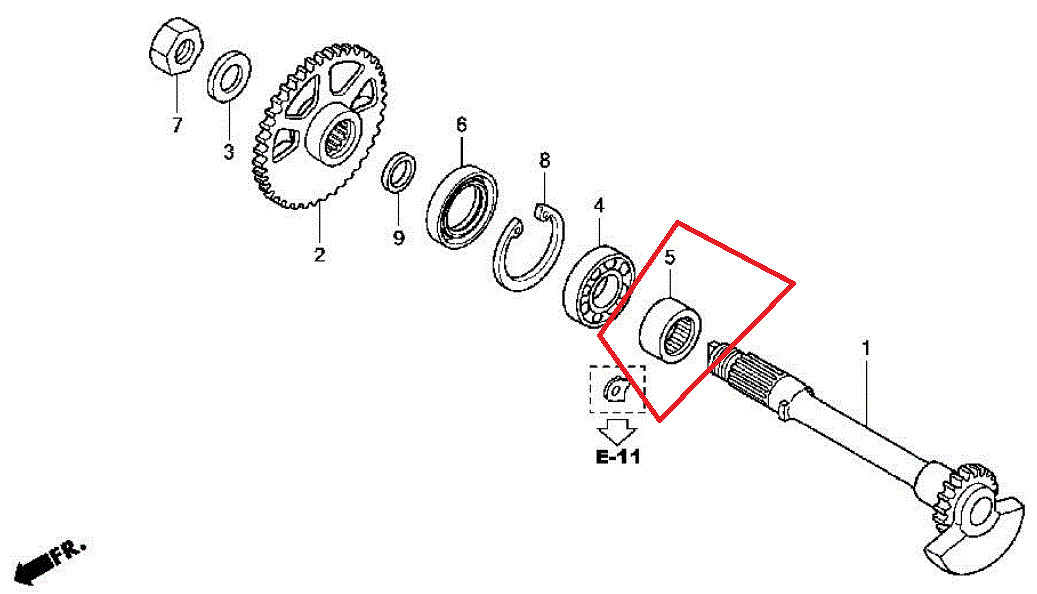 7
3
2
9
6
8
4
5
1
E-11
FR.