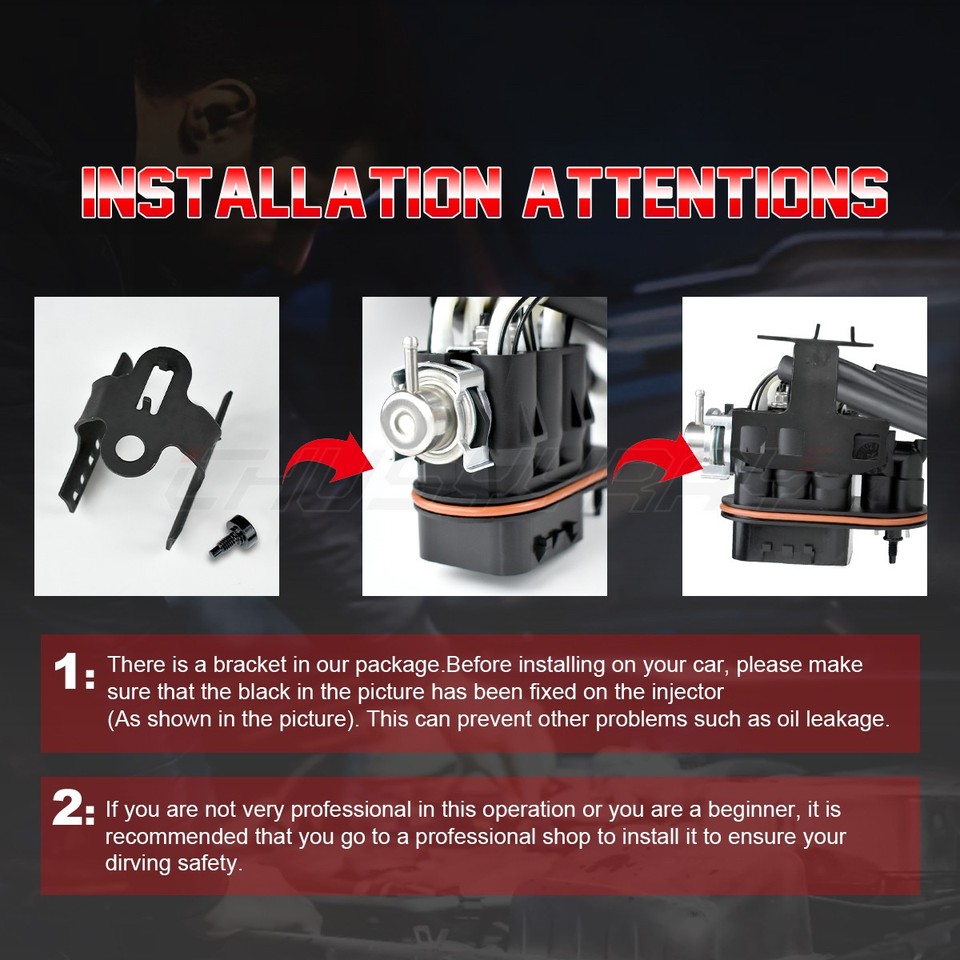 INSTALLATION ATTENTIONS

1: There is a bracket in our package.Before installing on your car, please make sure that the black in the picture has been fixed on the injector (As shown in the picture). This can prevent other problems such as oil leakage.

2: If you are not very professional in this operation or you are a beginner, it is recommended that you go to a professional shop to install it to ensure your dirving safety.