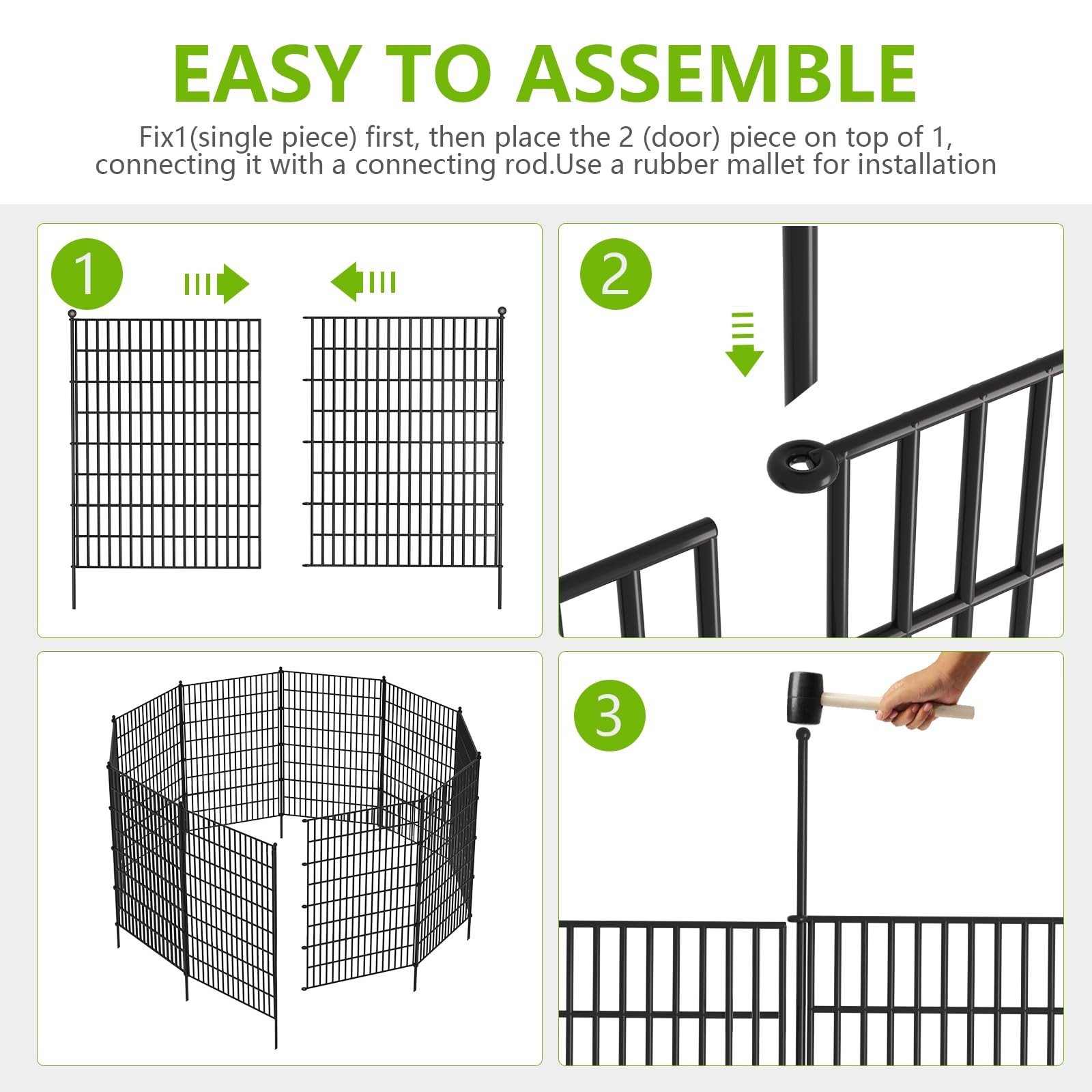 EASY TO ASSEMBLE

Fix1(single piece) first, then place the 2 (door) piece on top of 1, connecting it with a connecting rod.Use a rubber mallet for installation

1

2

3