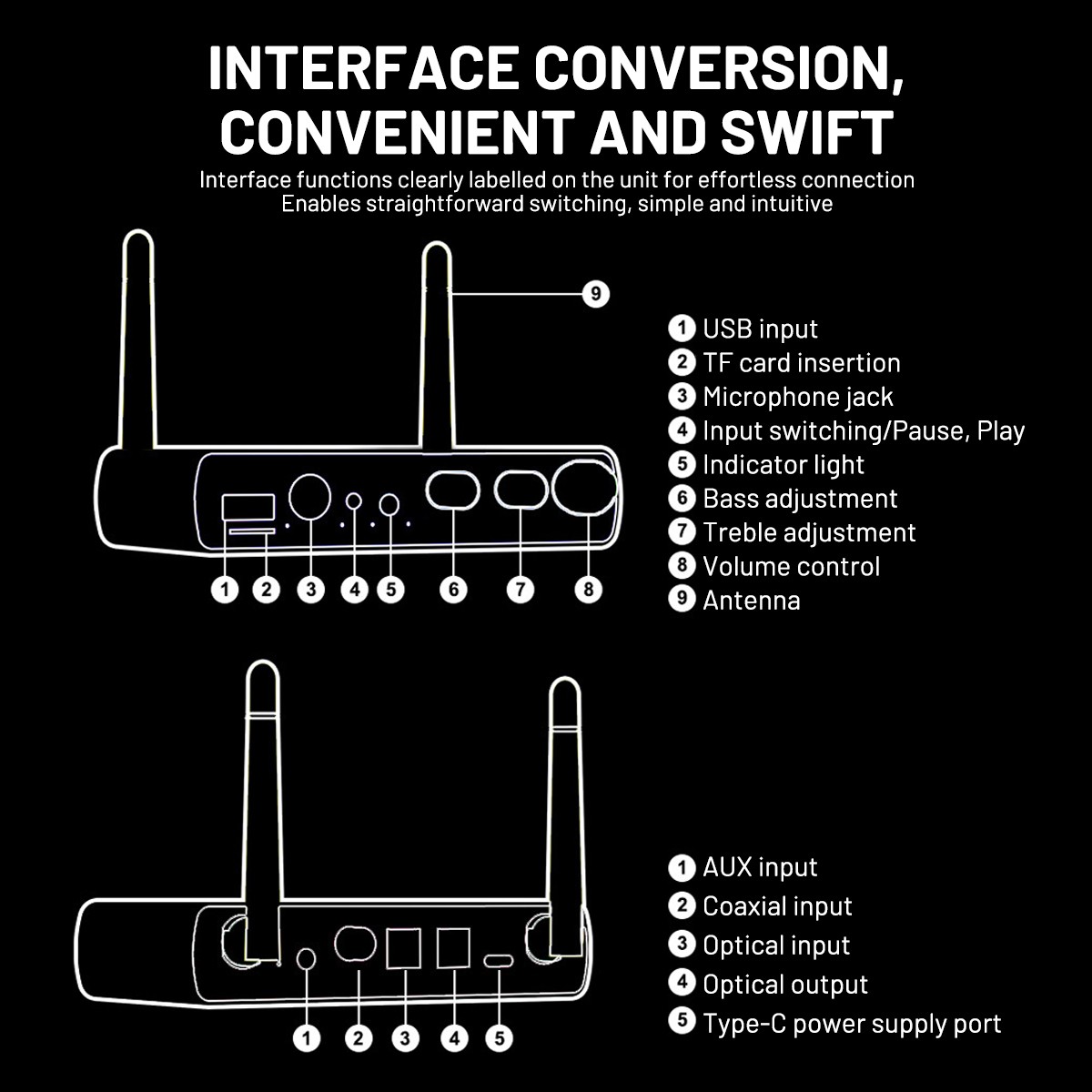 INTERFACE CONVERSION, CONVENIENT AND SWIFT

Interface functions clearly labelled on the unit for effortless connection
Enables straightforward switching, simple and intuitive

9

1 2 3 4 5 6 7 8

1 USB input
2 TF card insertion
3 Microphone jack
4 Input switching/Pause, Play
5 Indicator light
6 Bass adjustment
7 Treble adjustment
8 Volume control
9 Antenna

1 2 3 4 5

1 AUX input
2 Coaxial input
3 Optical input
4 Optical output
5 Type-C power supply port