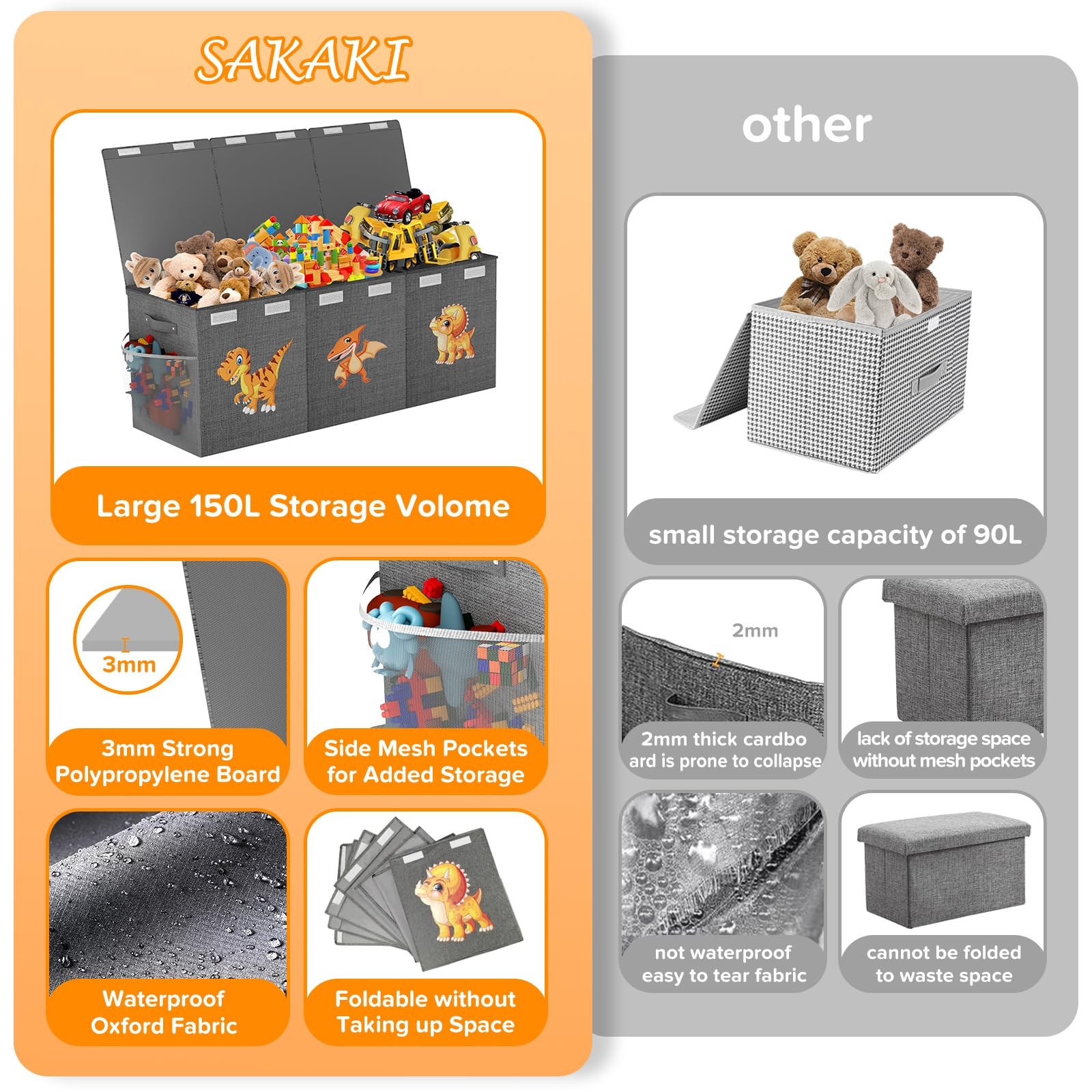 SAKAKI

Large 150L Storage Volome

3mm

3mm Strong Polypropylene Board

Side Mesh Pockets for Added Storage

Waterproof Oxford Fabric

Foldable without Taking up Space

other

small storage capacity of 90L

2mm

2mm thick cardbo ard is prone to collapse

lack of storage space without mesh pockets

not waterproof easy to tear fabric

cannot be folded to waste space