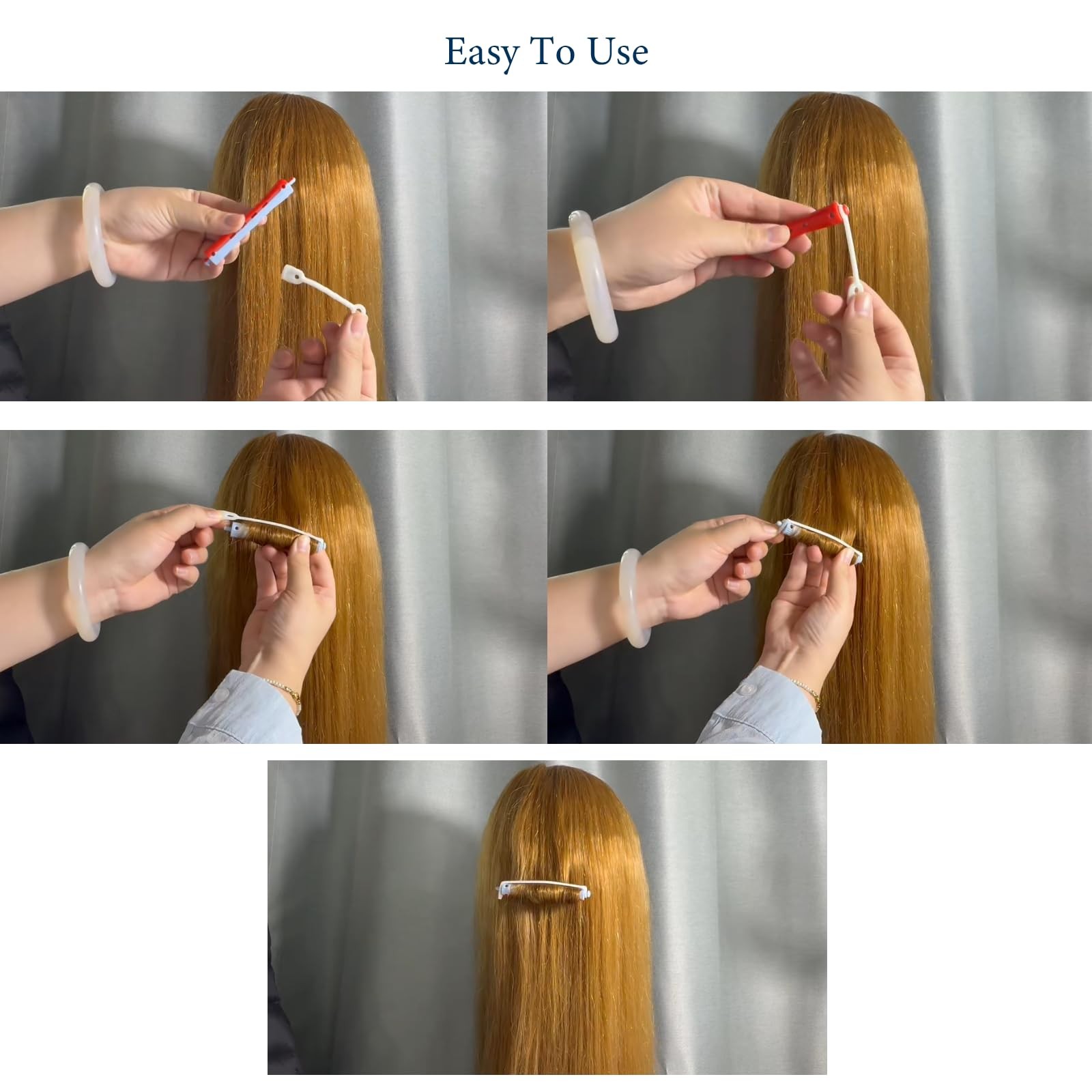 Easy To Use