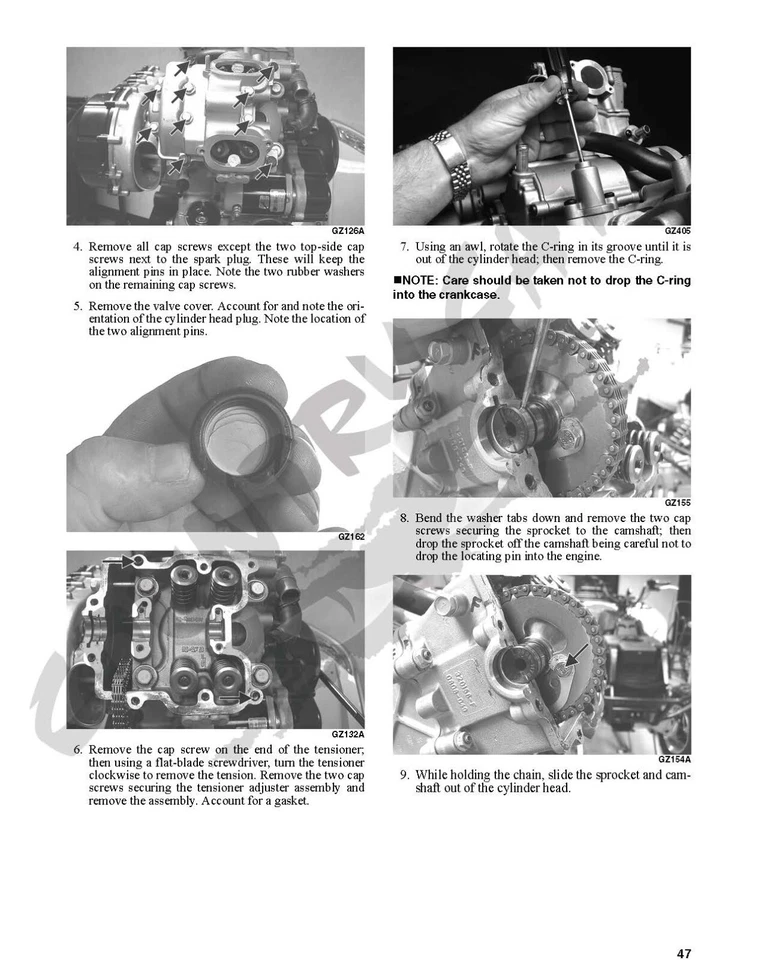 GZ126A

4. Remove all cap screws except the two top-side cap screws next to the spark plug. These will keep the alignment pins in place. Note the two rubber washers on the remaining cap screws.

5. Remove the valve cover. Account for and note the orientation of the cylinder head plug. Note the location of the two alignment pins.

GZ162

GZ132A

6. Remove the cap screw on the end of the tensioner; then using a flat-blade screwdriver, turn the tensioner clockwise to remove the tension. Remove the two cap screws securing the tensioner adjuster assembly and remove the assembly. Account for a gasket.

GZ405

7. Using an awl, rotate the C-ring in its groove until it is out of the cylinder head; then remove the C-ring.

■NOTE: Care should be taken not to drop the C-ring into the crankcase.

GZ155

8. Bend the washer tabs down and remove the two cap screws securing the sprocket to the camshaft; then drop the sprocket off the camshaft being careful not to drop the locating pin into the engine.

GZ154A

9. While holding the chain, slide the sprocket and camshaft out of the cylinder head.

47