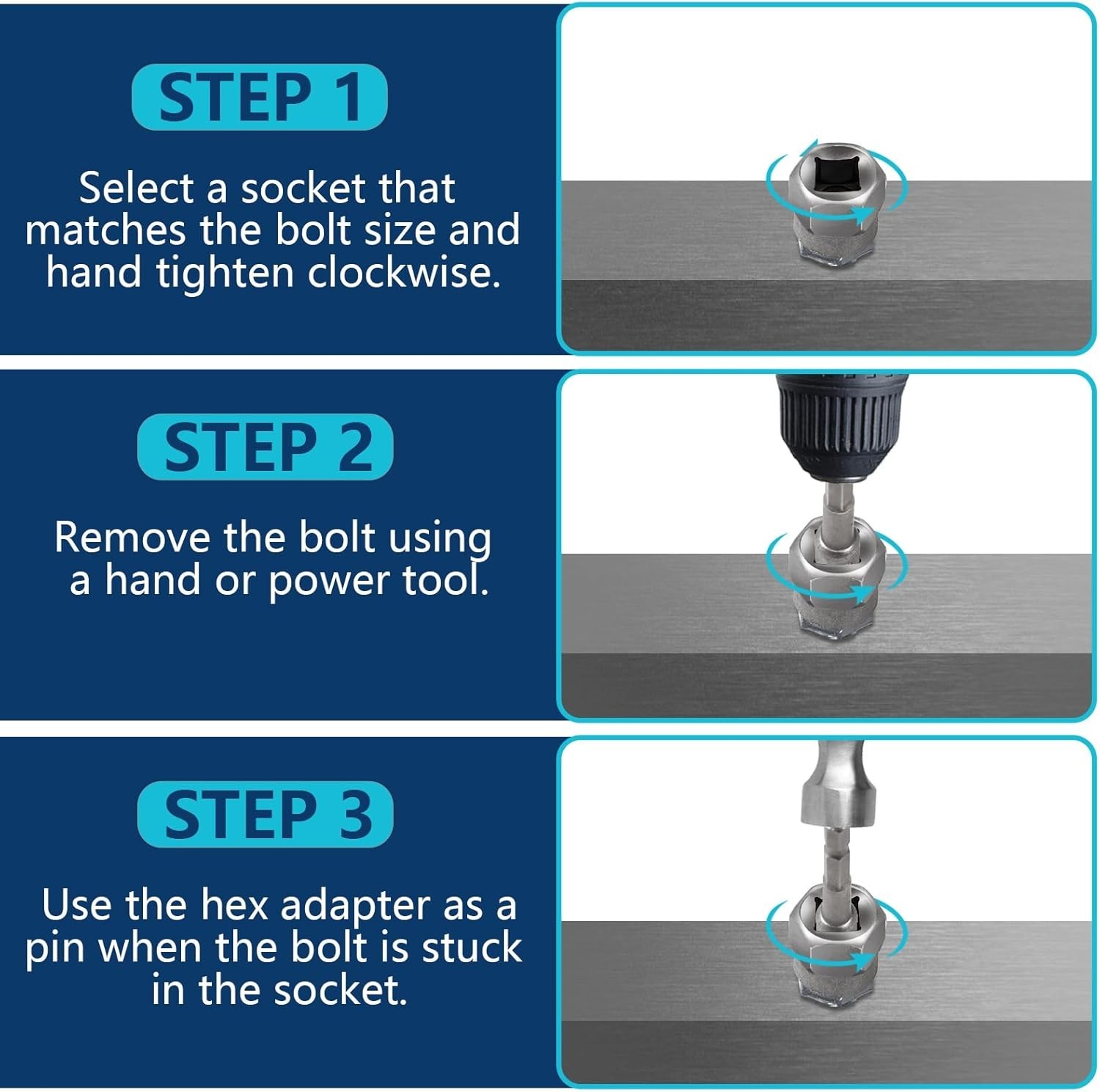 STEP 1

Select a socket that matches the bolt size and hand tighten clockwise.

STEP 2

Remove the bolt using a hand or power tool.

STEP 3

Use the hex adapter as a pin when the bolt is stuck in the socket.