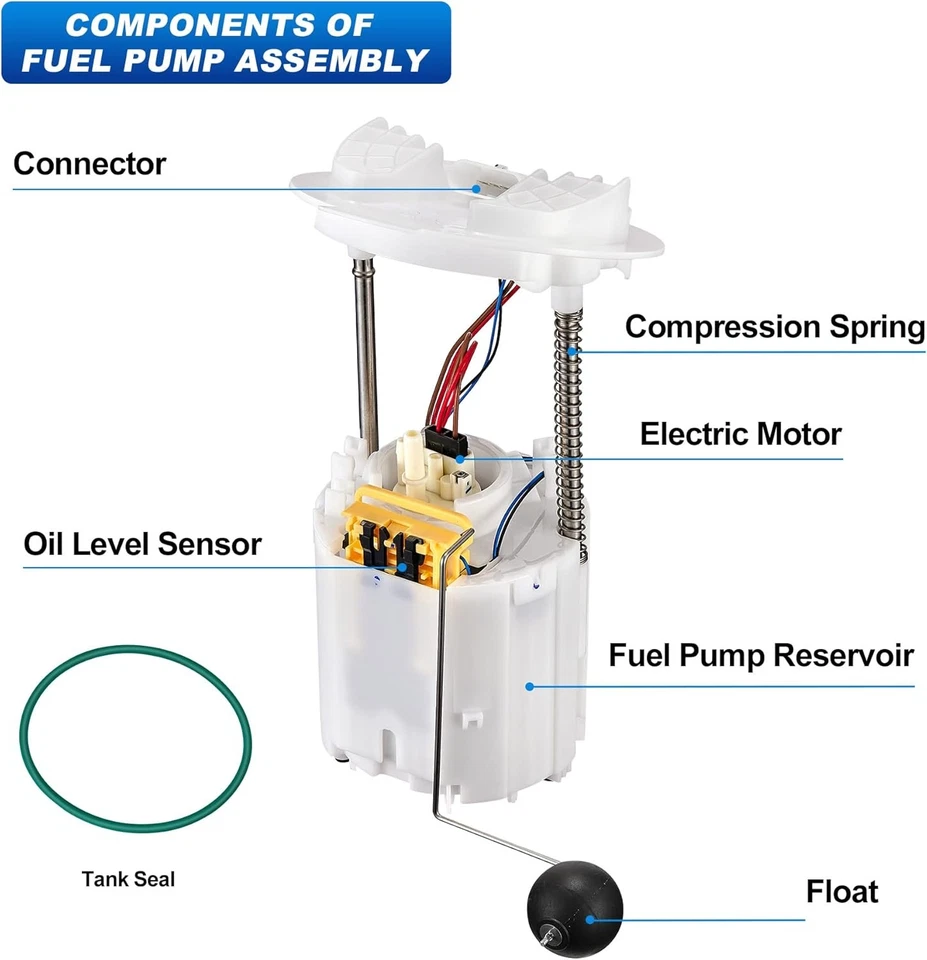 COMPONENTS OF FUEL PUMP ASSEMBLY

Connector

Compression Spring

Electric Motor

Oil Level Sensor

Fuel Pump Reservoir

Tank Seal

Float