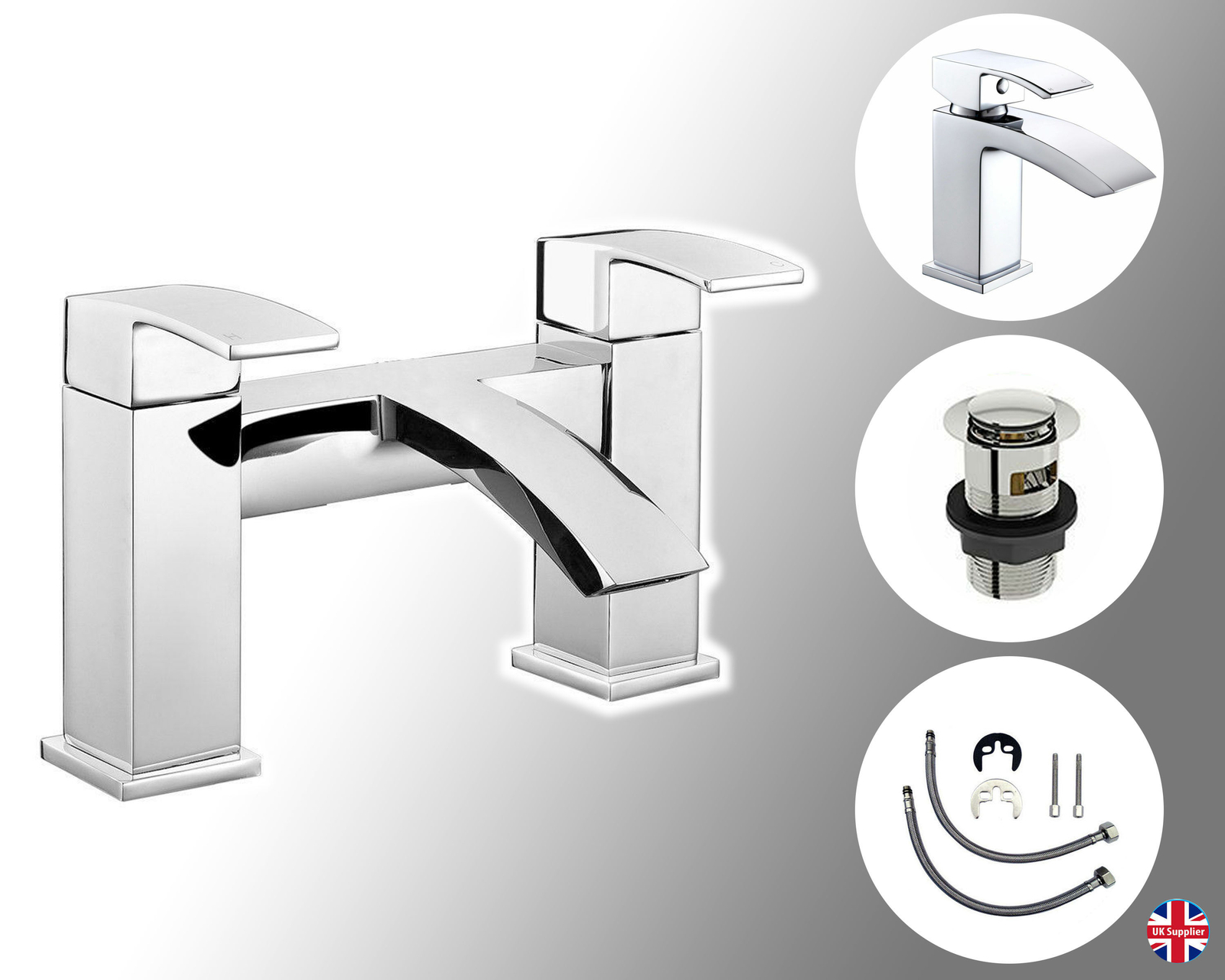 UK Supplier